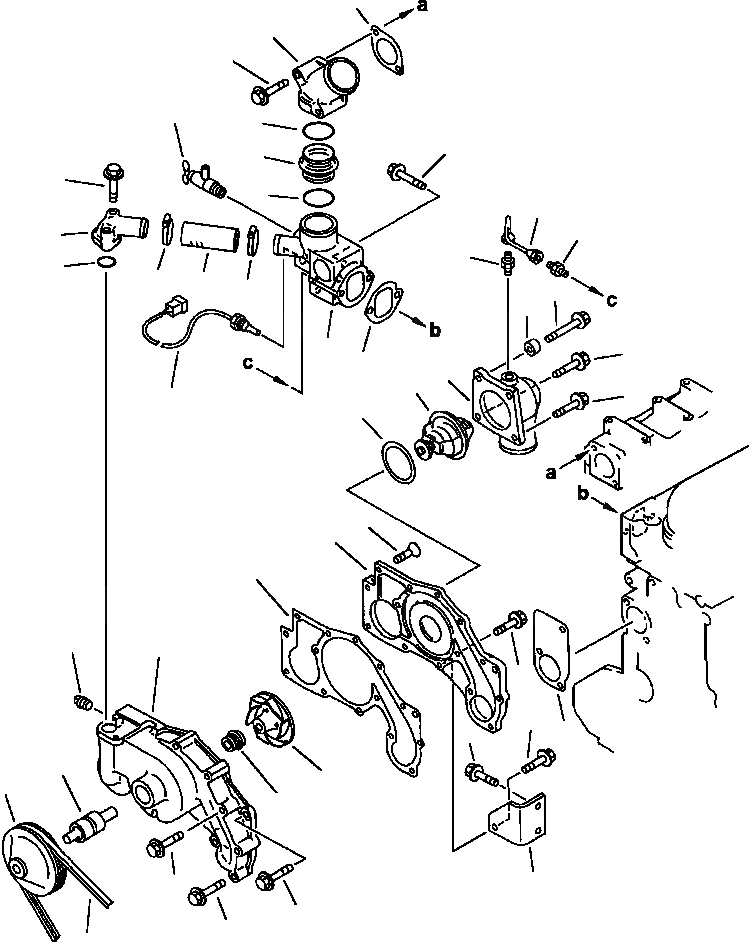 a
c
b
c
a
b