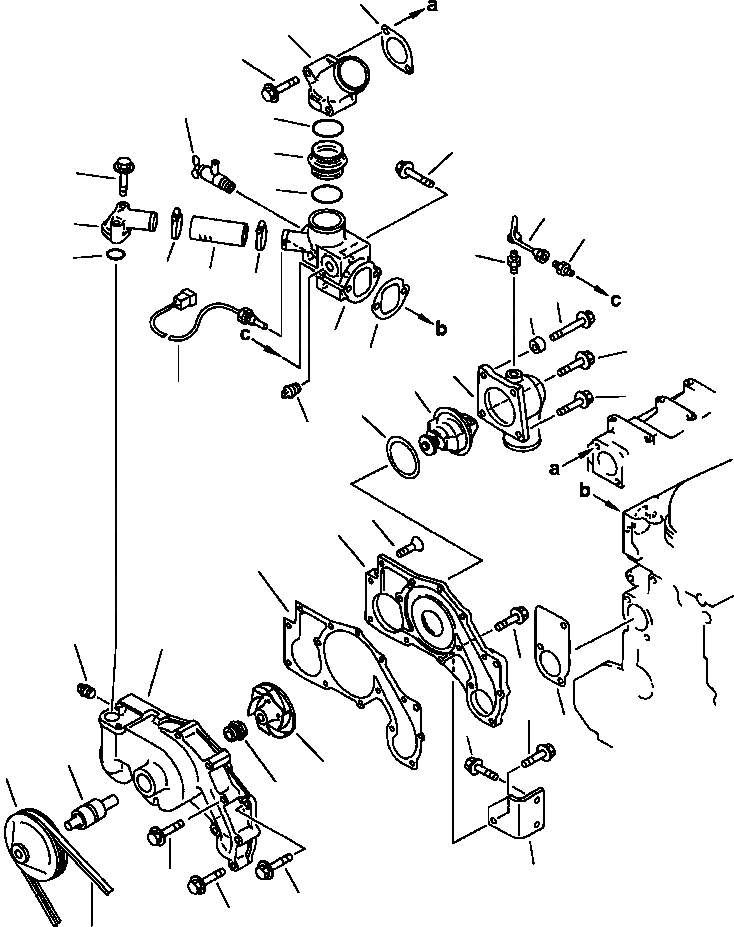 a
c
b
c
a
b