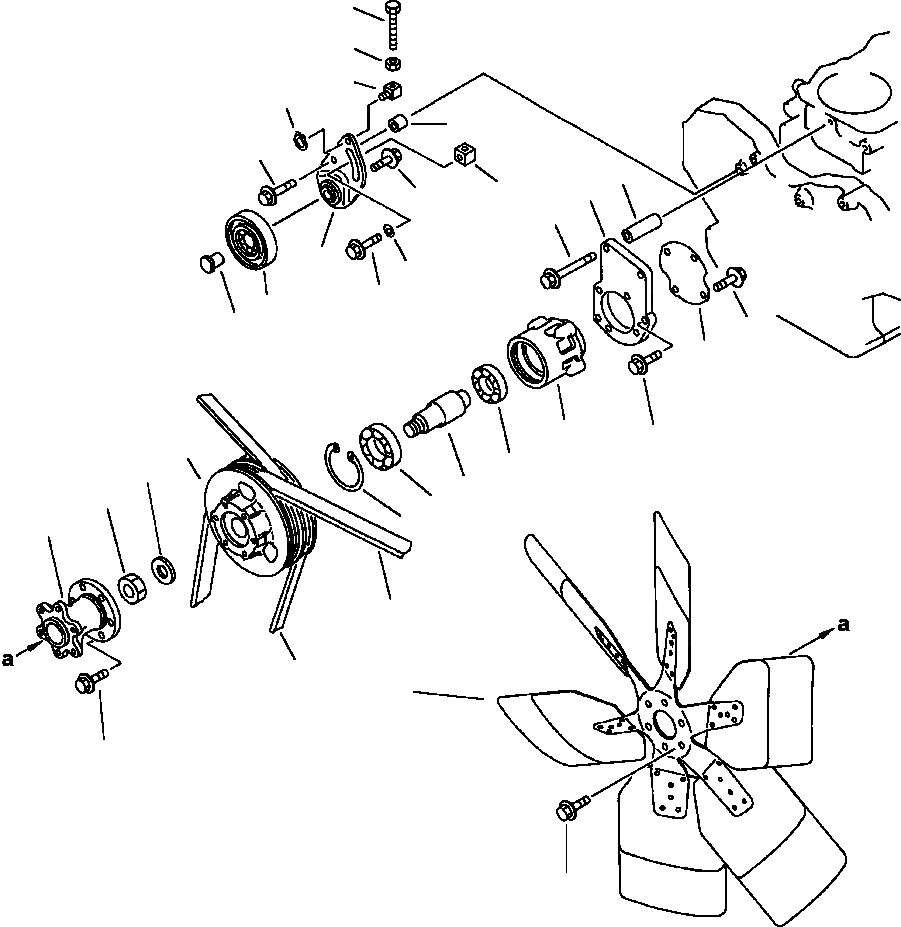 a

a