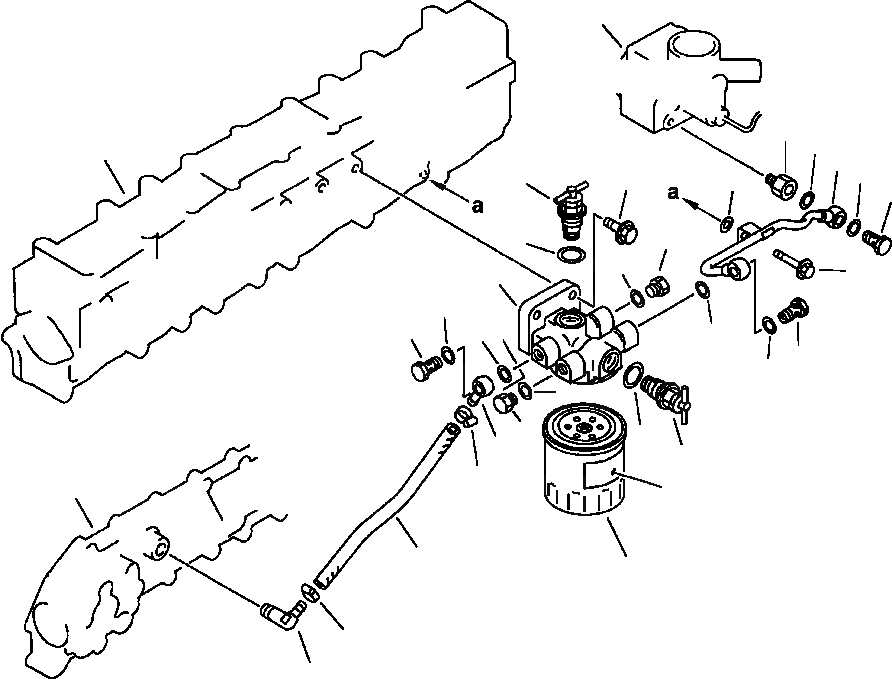 a
a