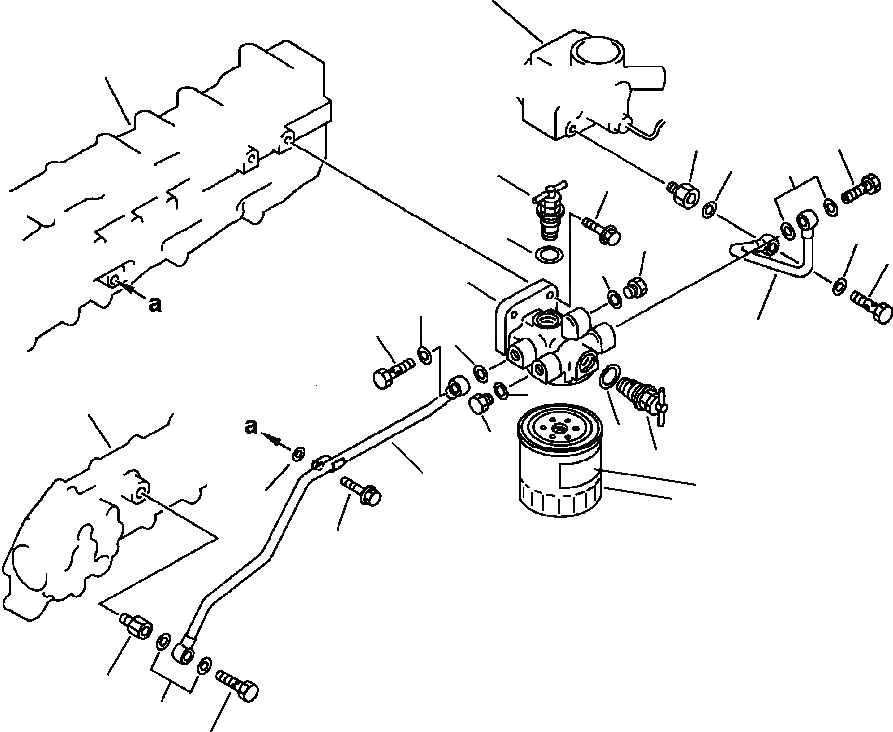 a

a