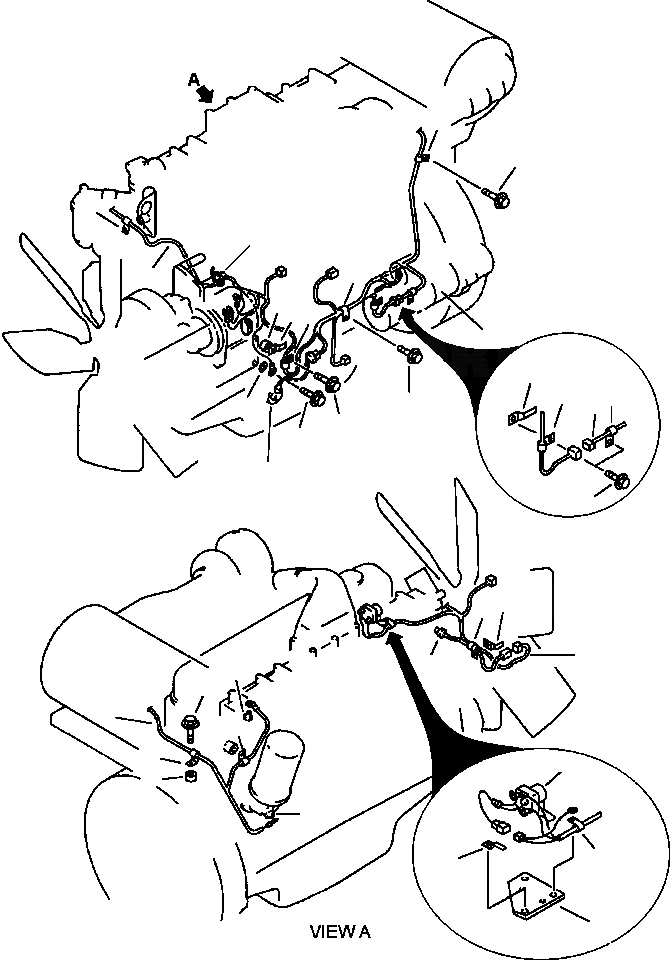 A

VIEW A