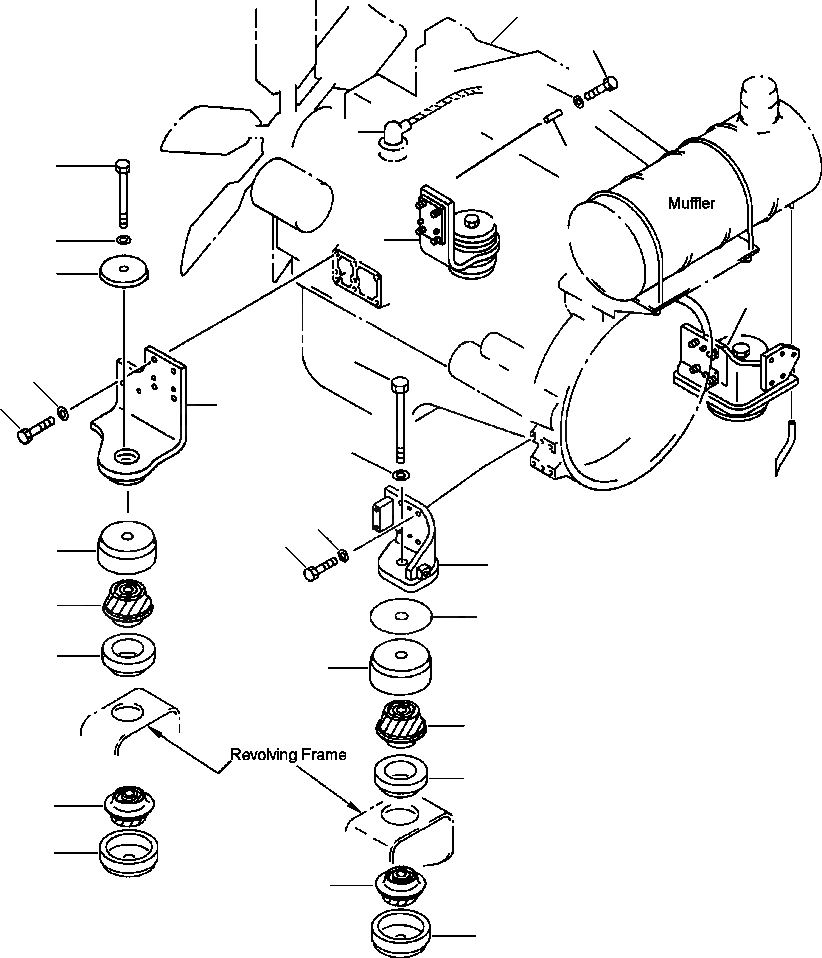 Muffler

Revolving Frame