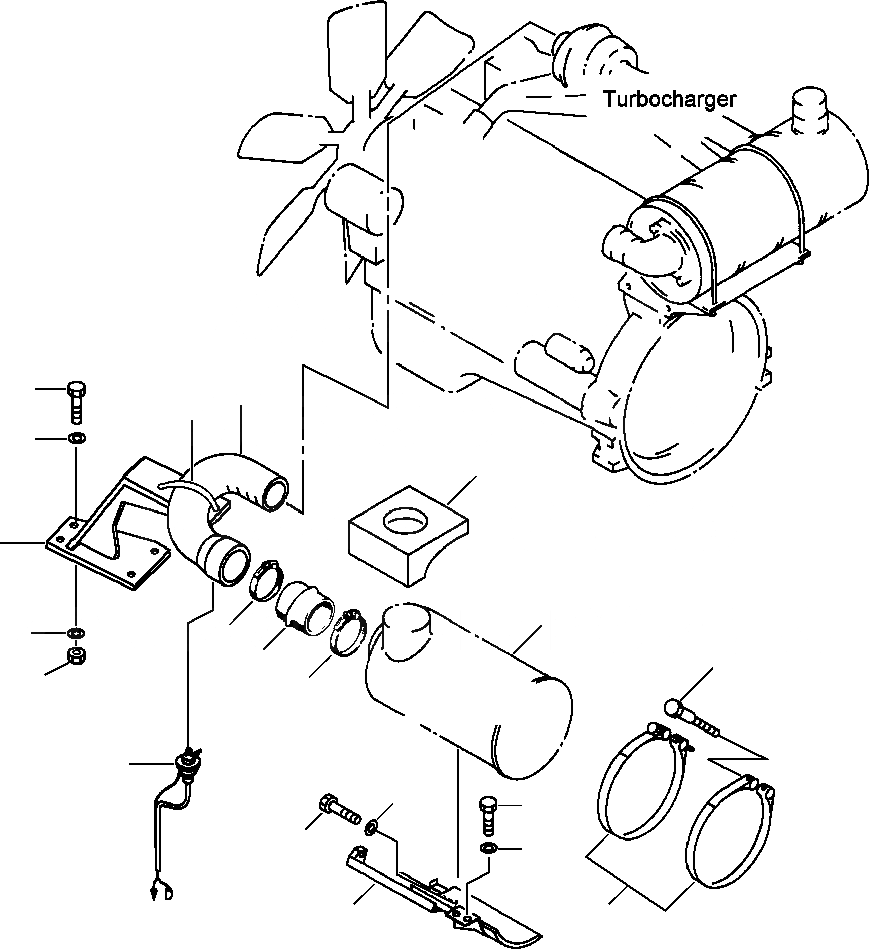 Turbocharger

D