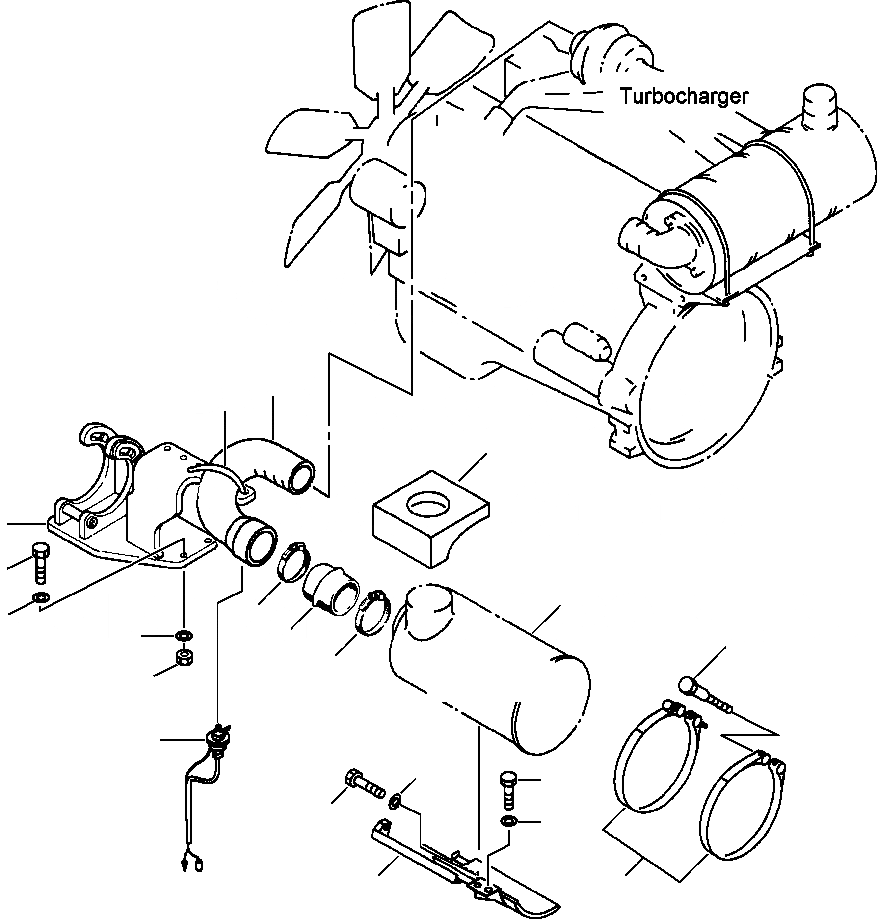 Turbocharger