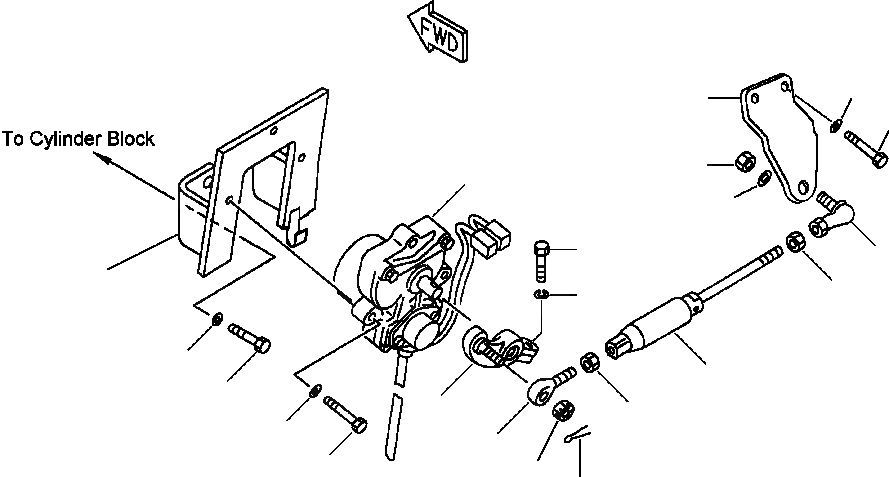 FWD

To Cylinder Block