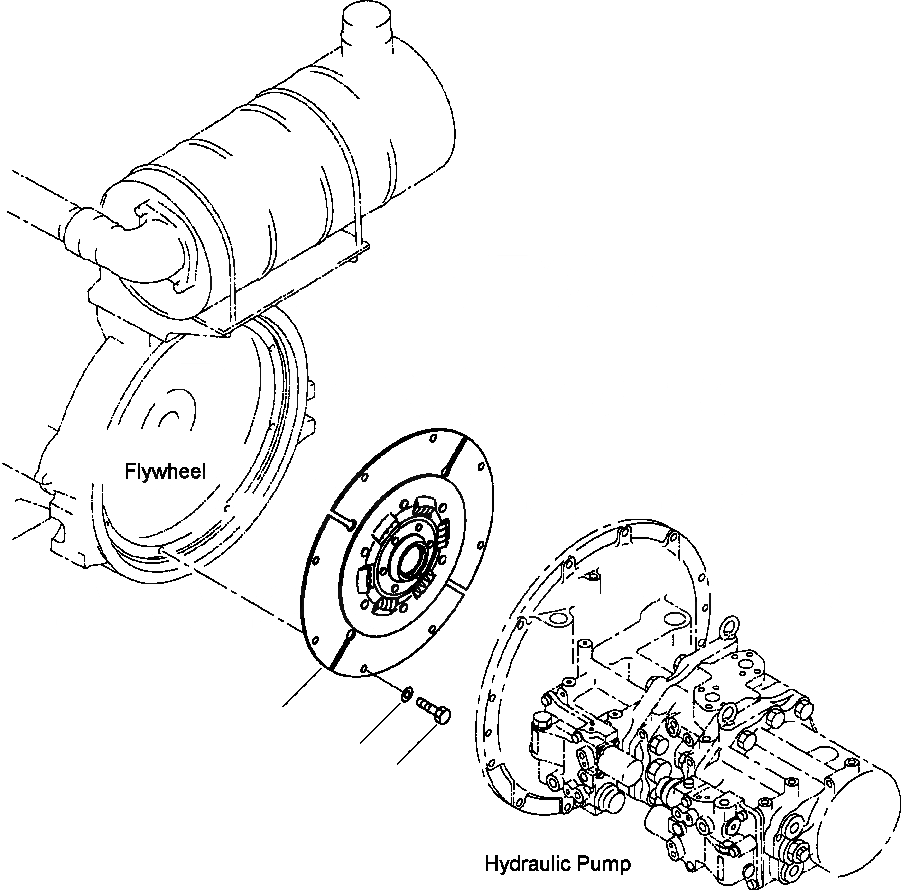 Flywheel

Hydraulic Pump