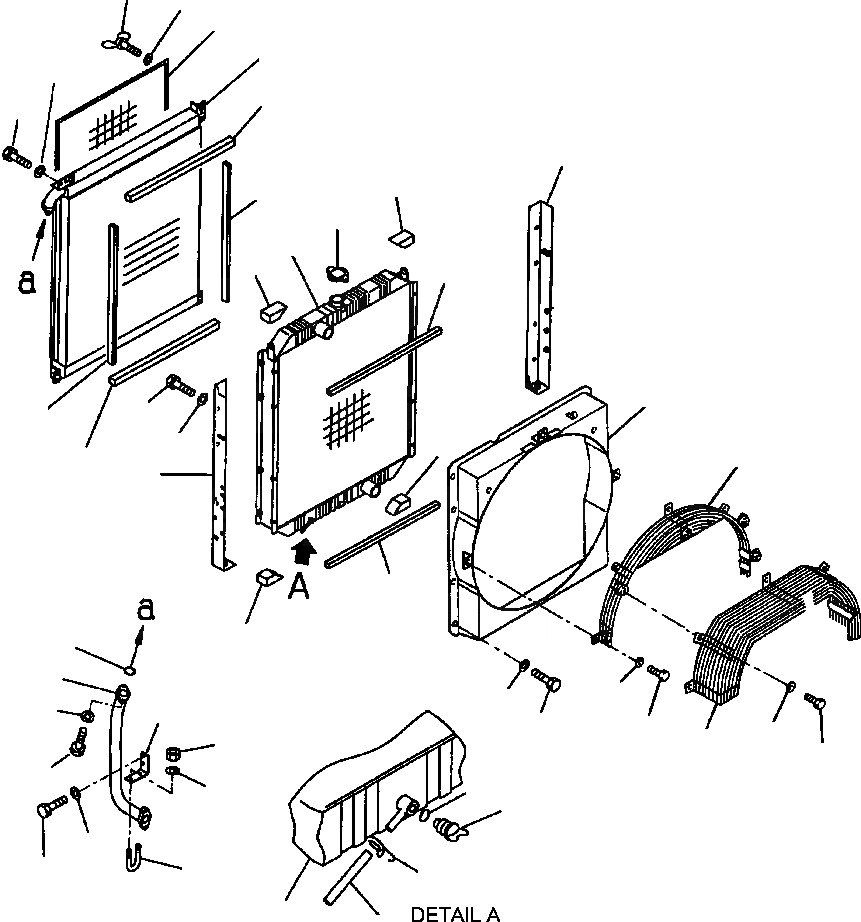 a
A
a
DETAIL A