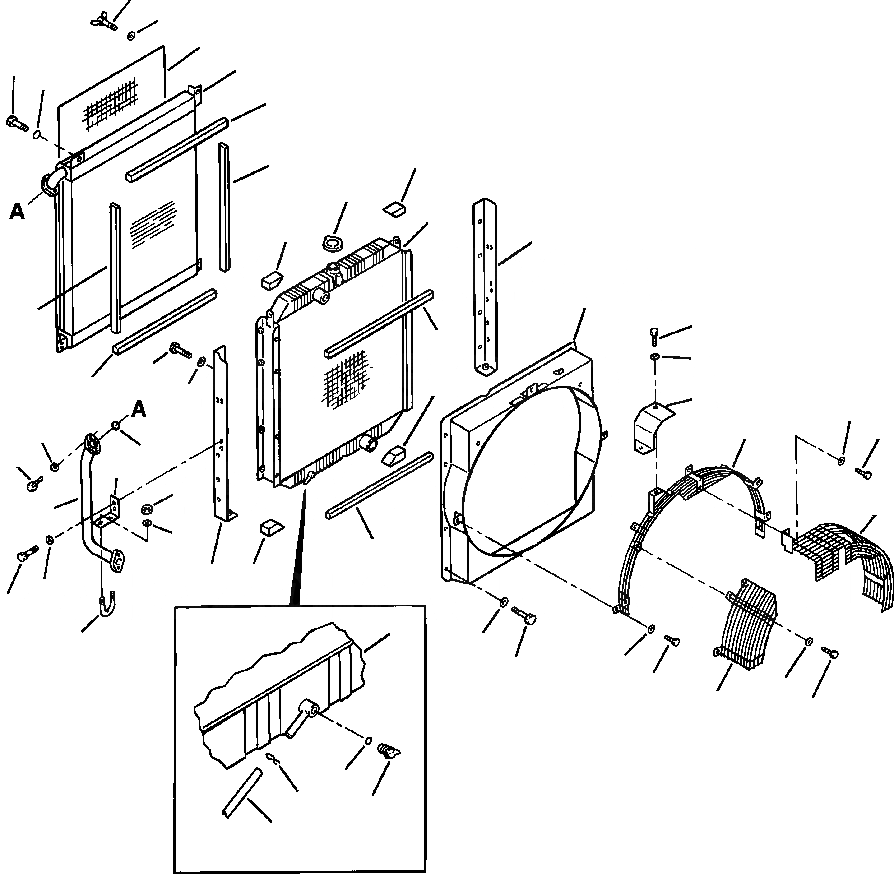 A

A