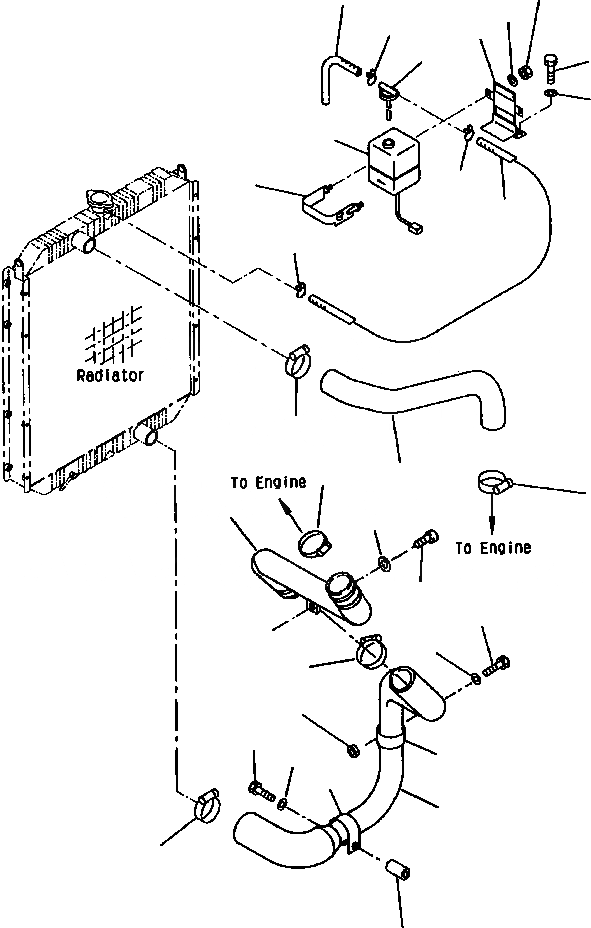 Radiator

To Engine

To Engine