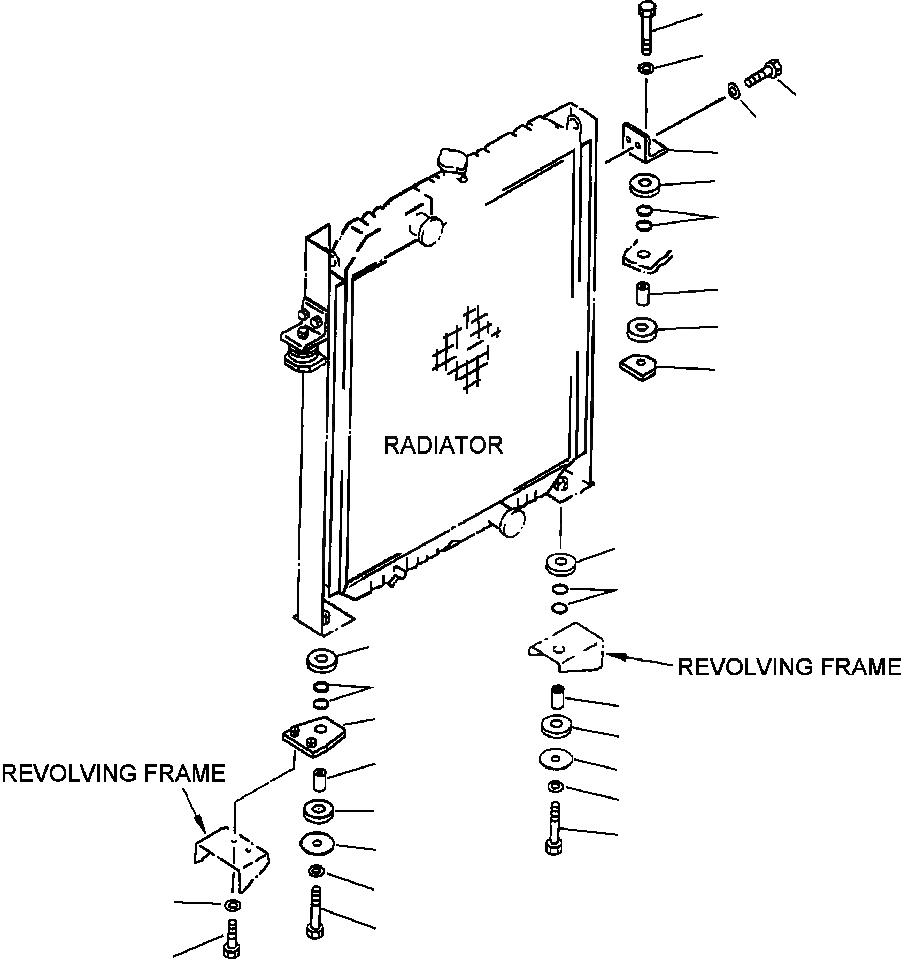 RADIATOR

REVOLVING FRAME

REVOLVING FRAME