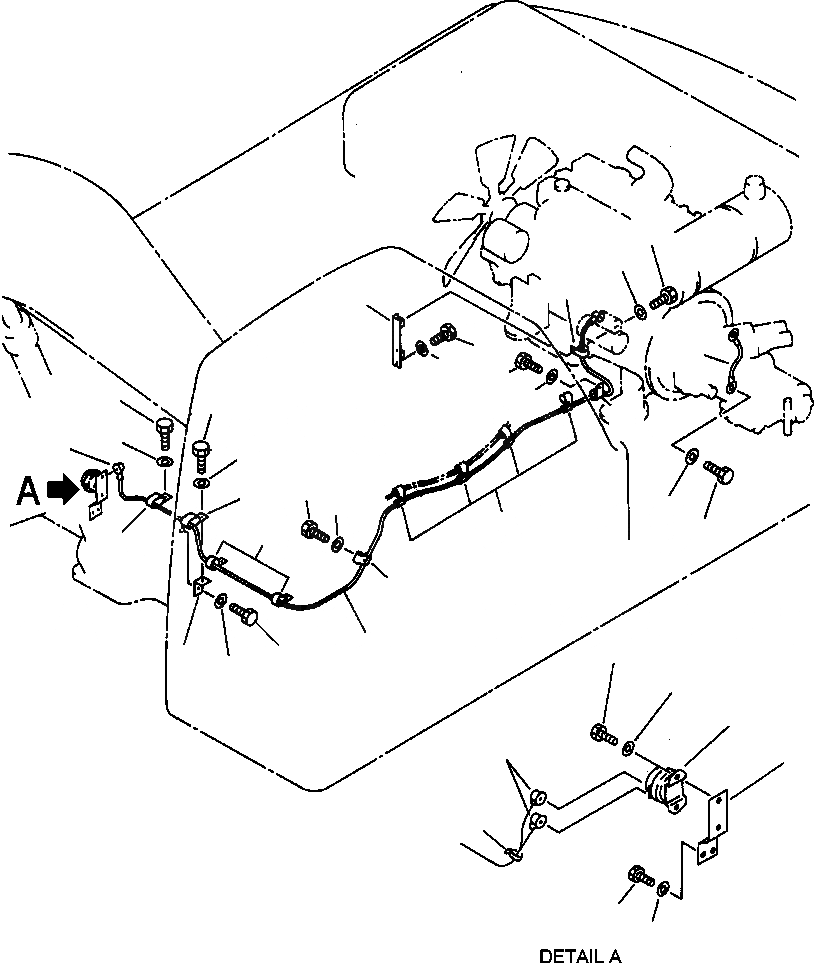 A

DETAIL A