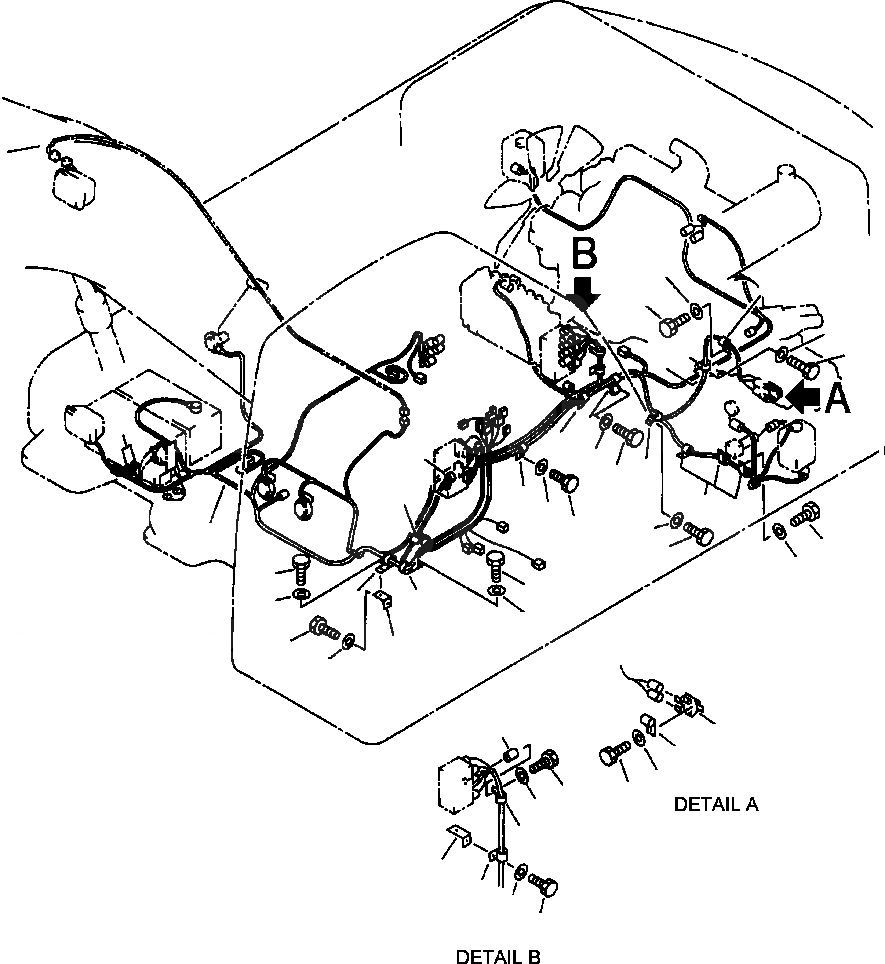 B

A

DETAIL A

DETAIL B