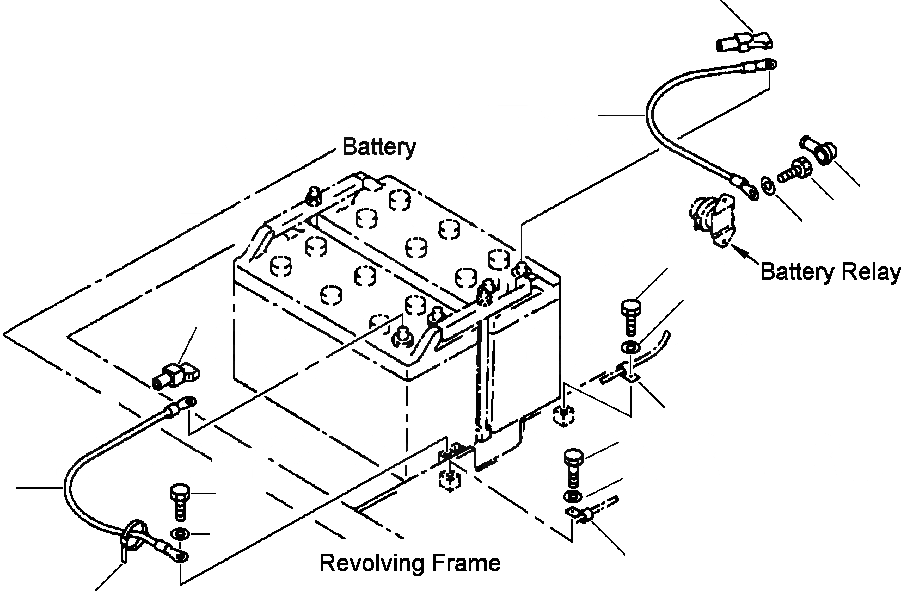 Battery

Battery Relay

Revolving Frame