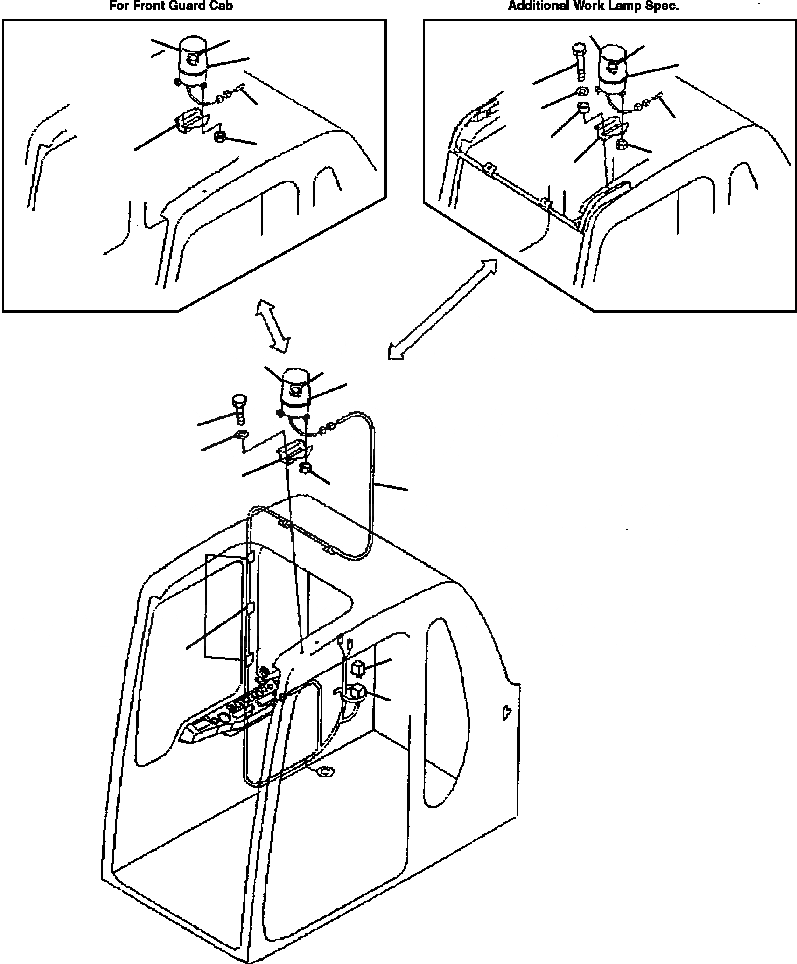 For Front Guard Cab

Additional Work Lamp Spec.