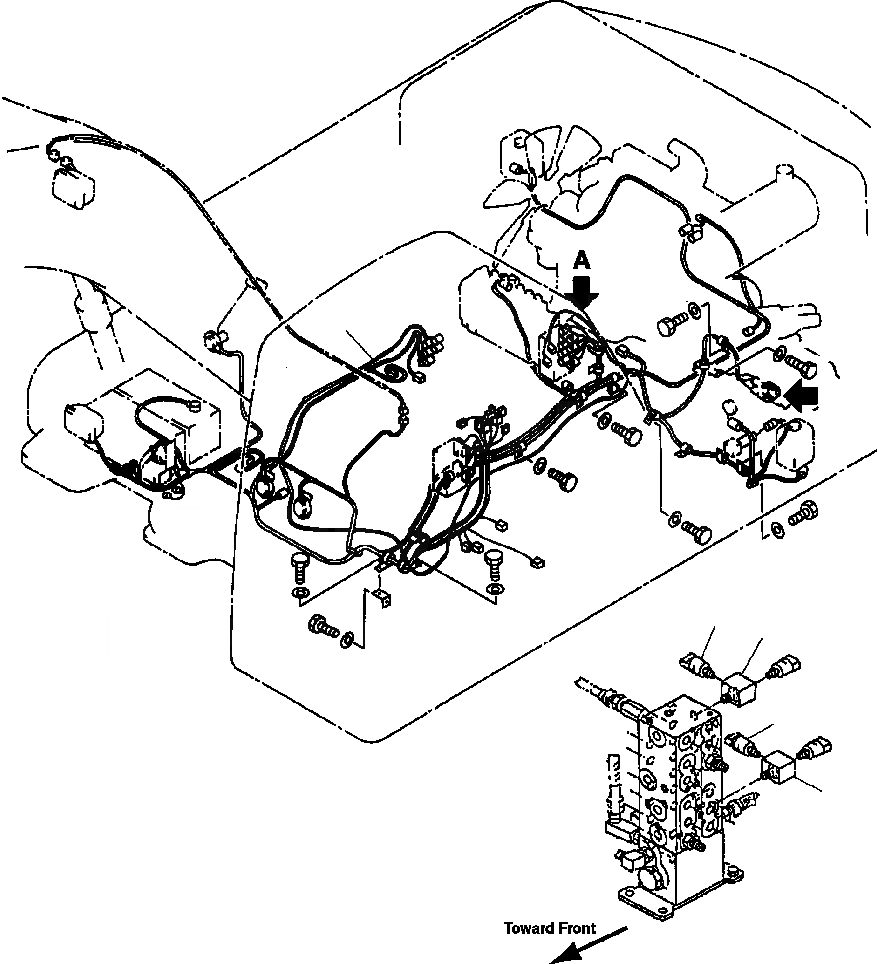 A

Toward Front