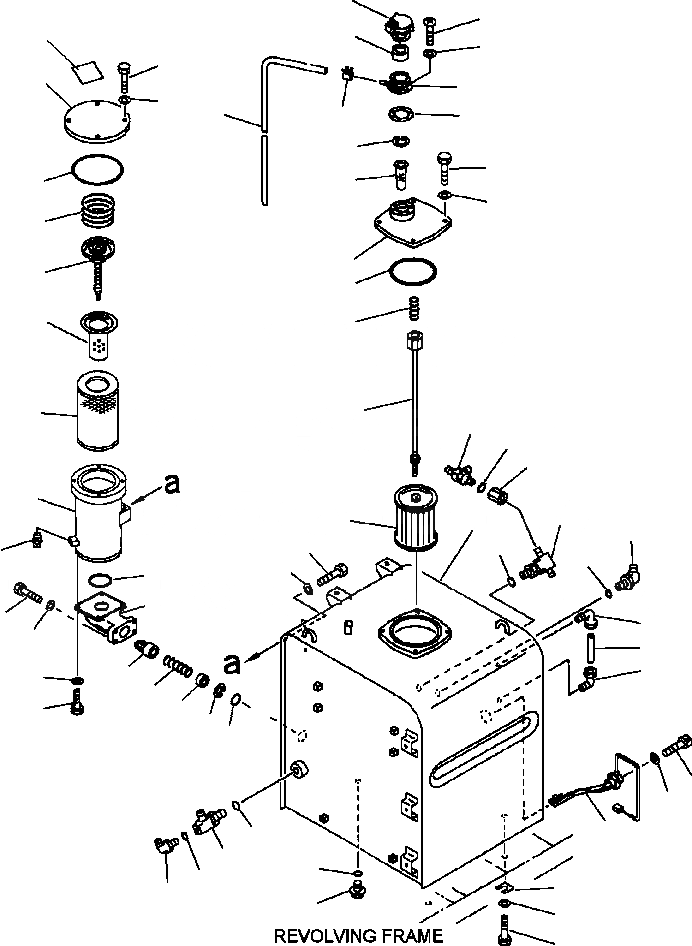 a

a

REVOLVING FRAME