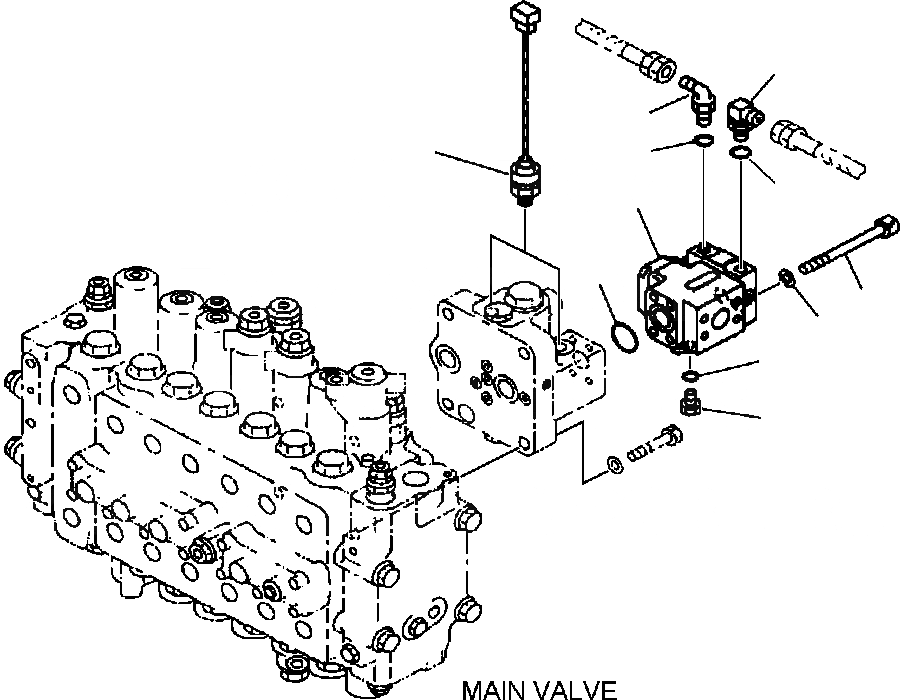 MAIN VALVE