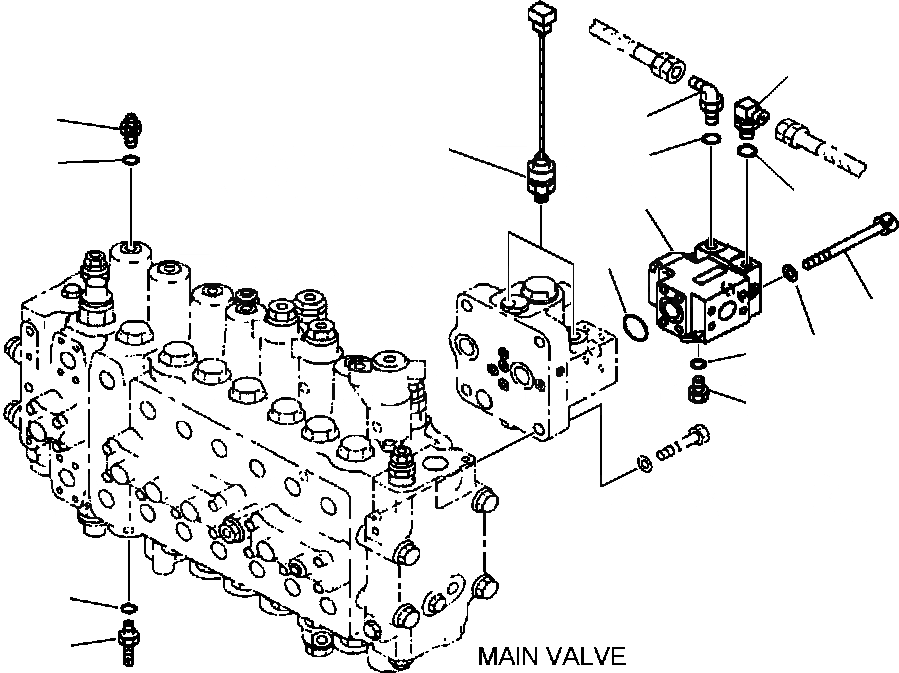 MAIN VALVE