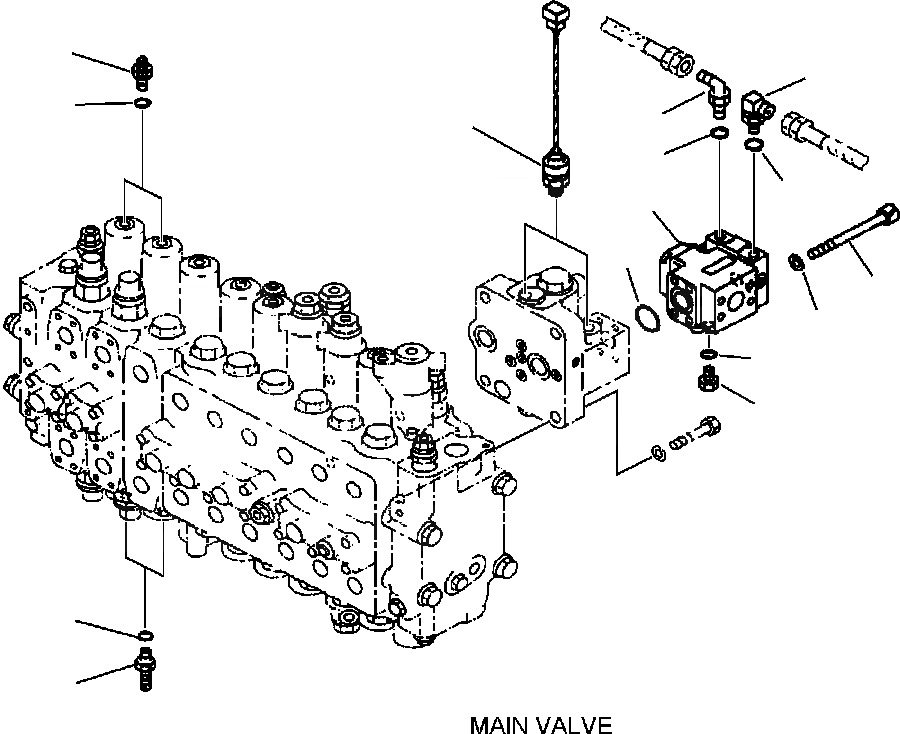 MAIN VALVE