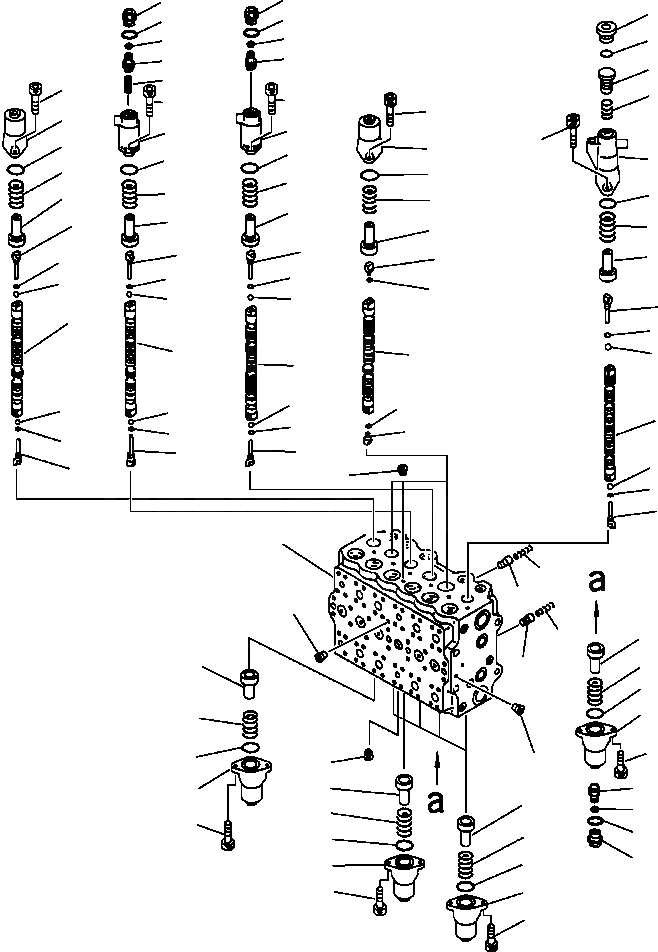 a

a