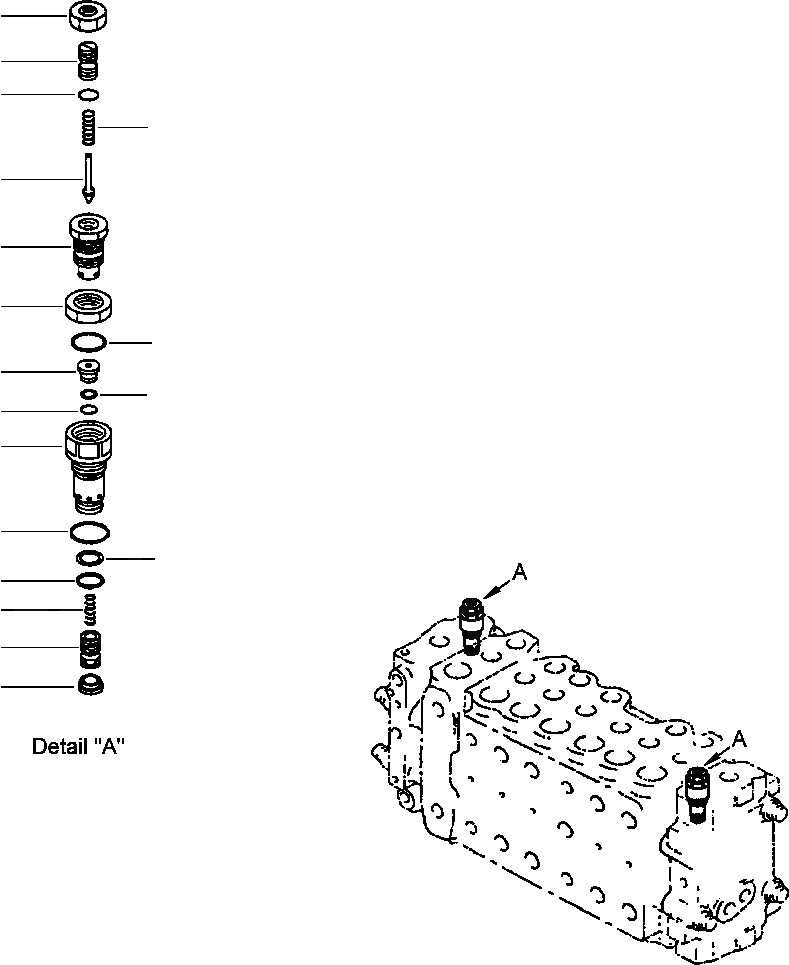 Detail "A"

A

A