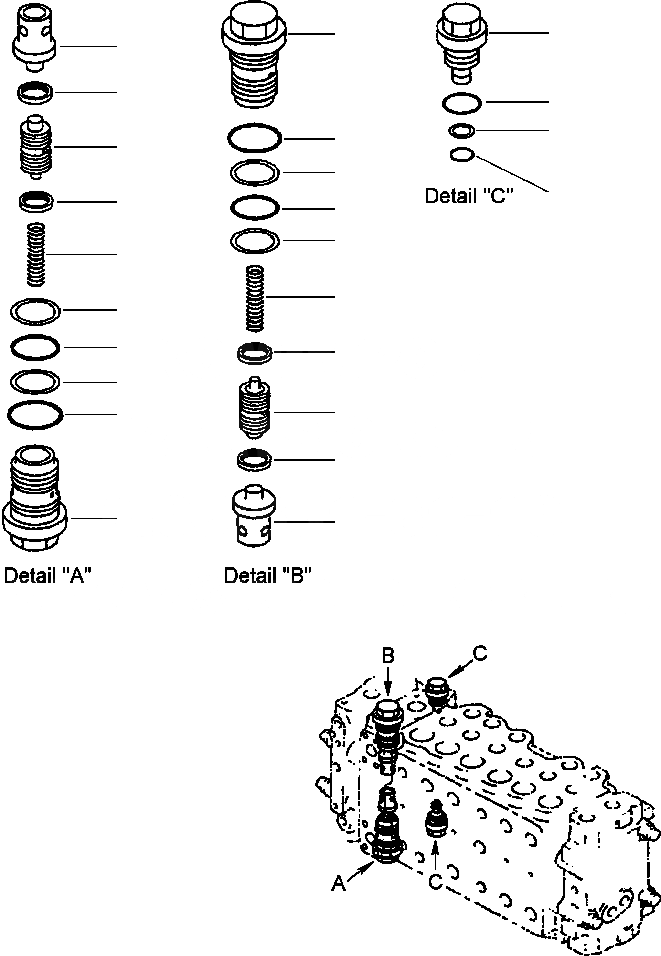 Detail "C"

Detail "A"

Detail "B"

B

C

A

C