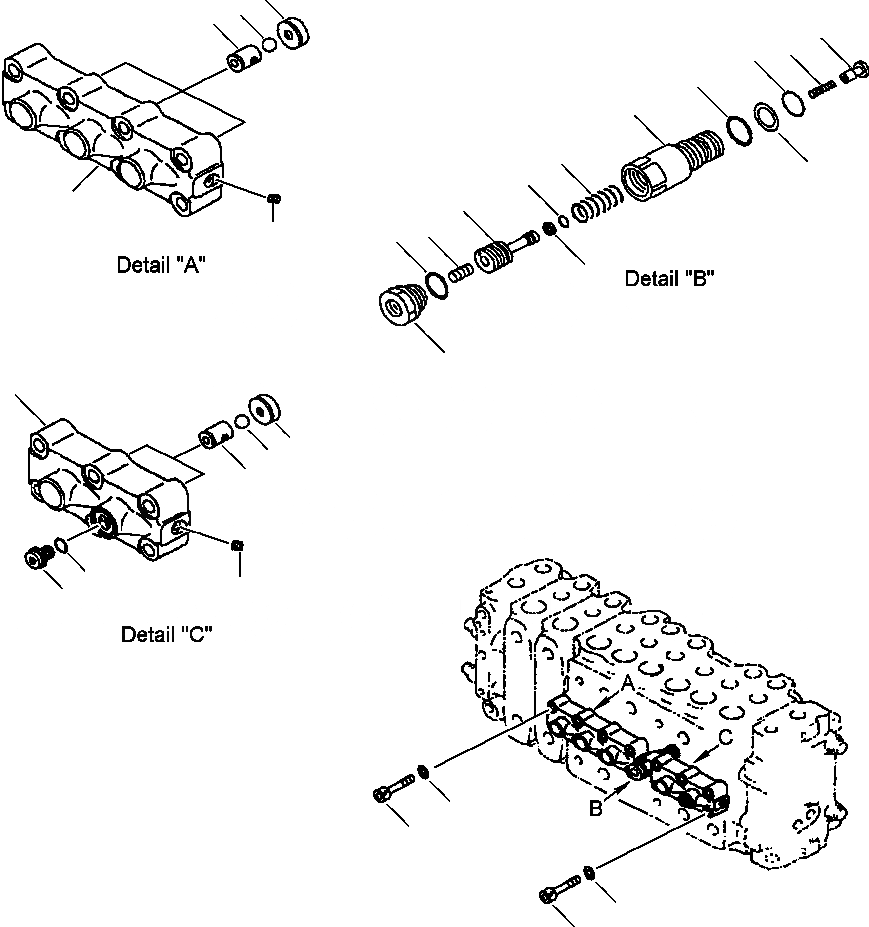 Detail "A"

Detail "B"

Detail "C"

A

C

B