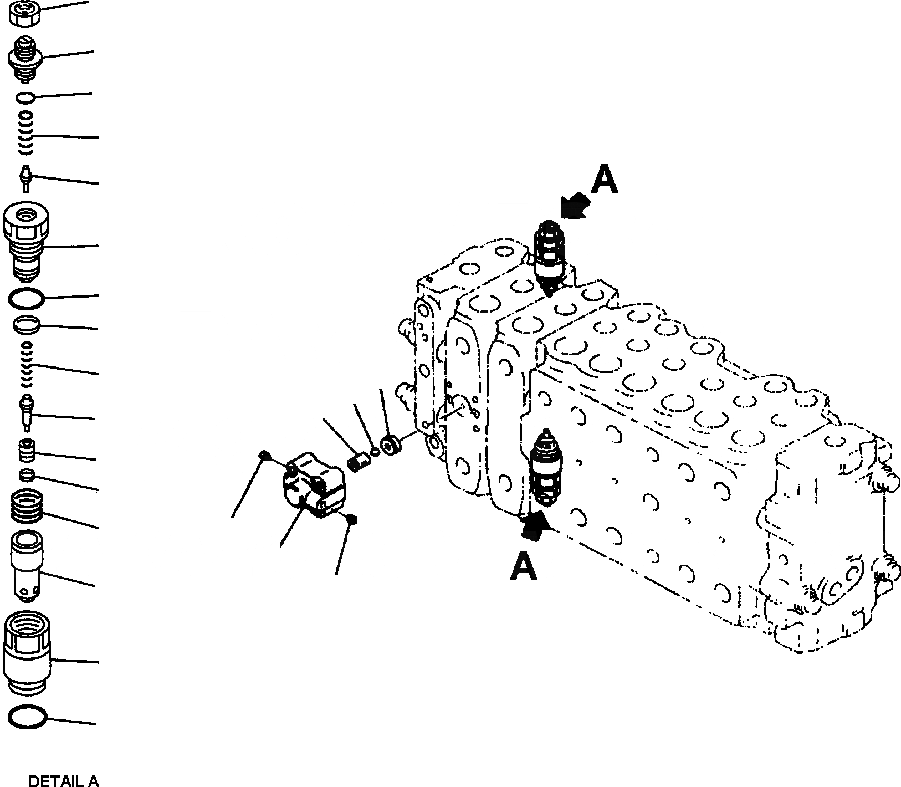 A

A

DETAIL A