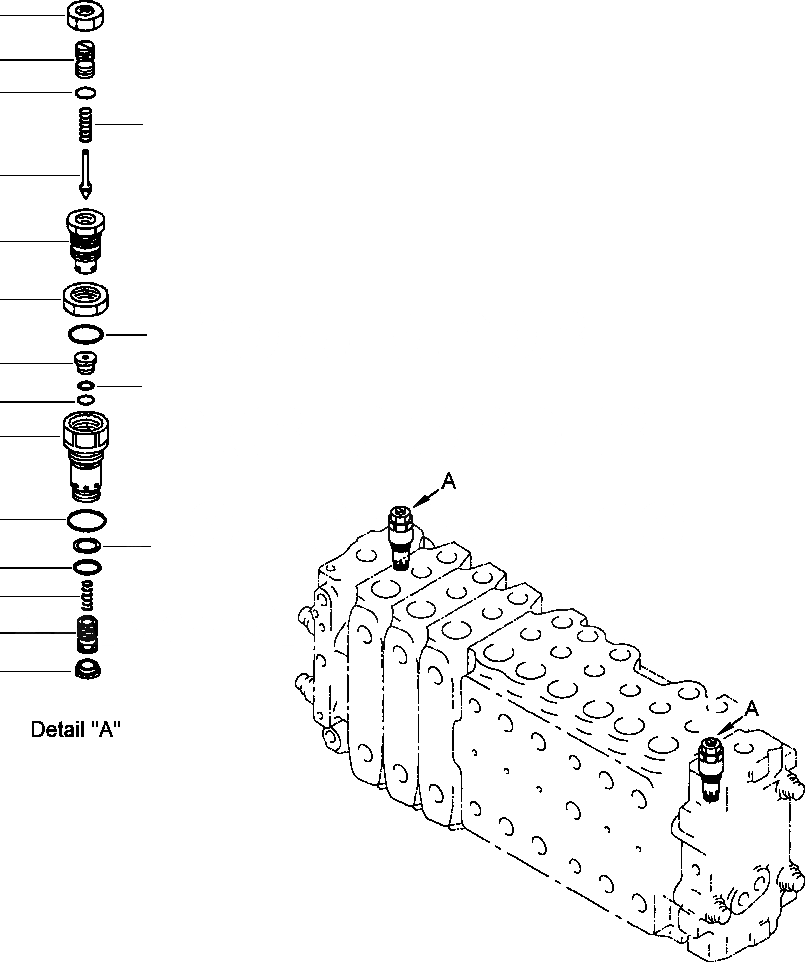 Detail "A"

A

A