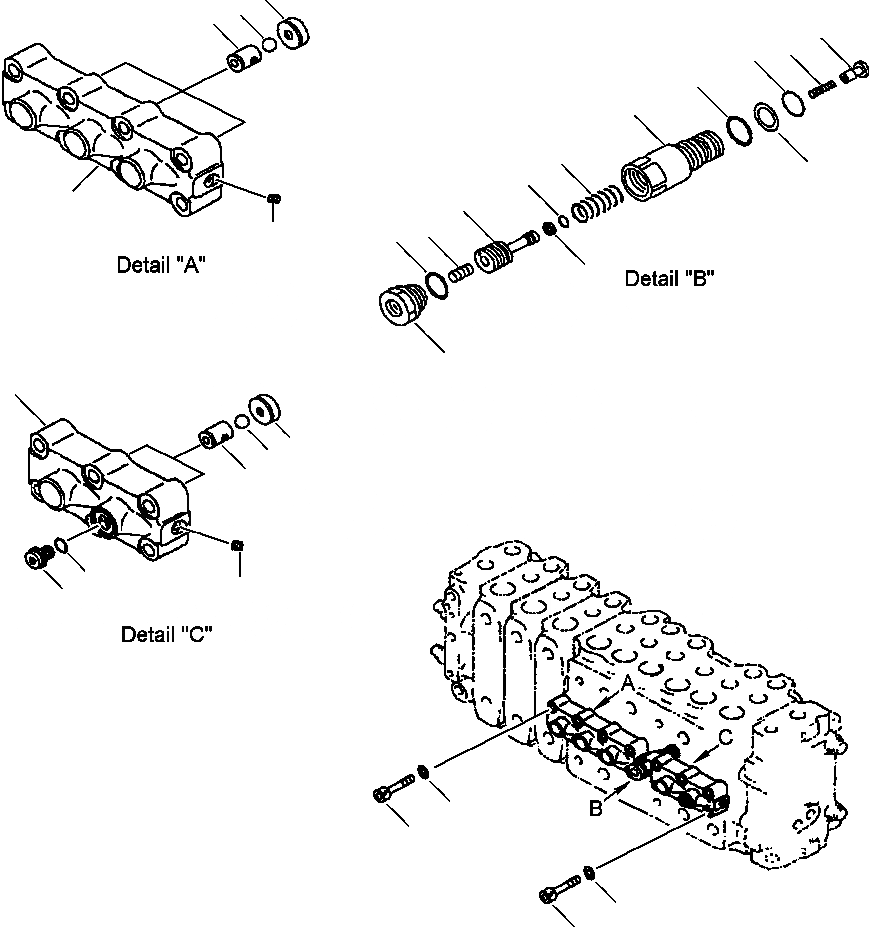 Detail "A"

Detail "B"

Detail "C"

A

C

B