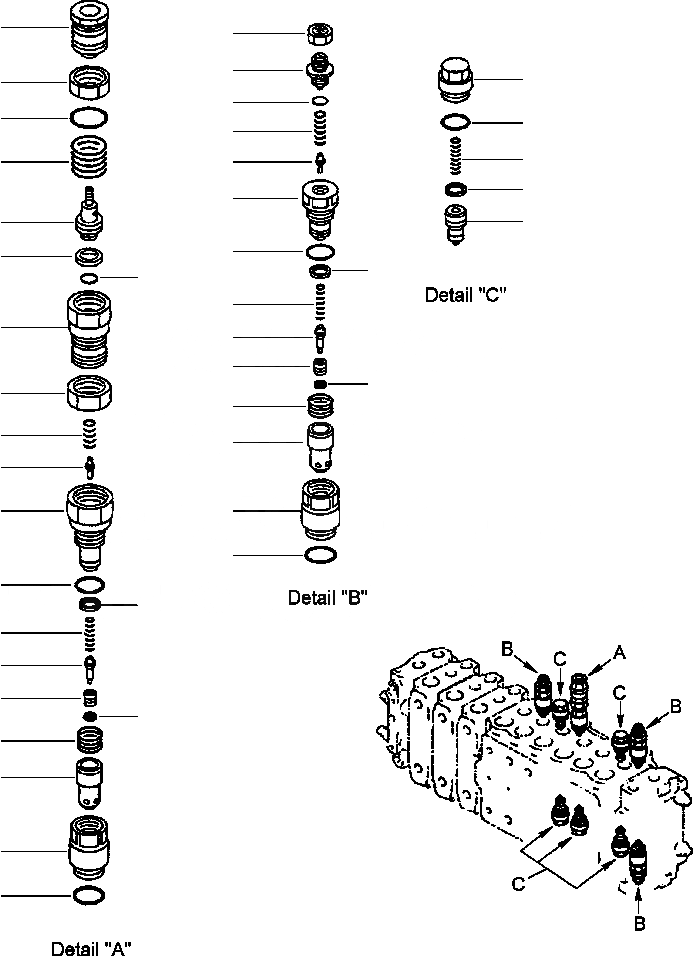 Detail "C"

Detail "B"

B
C
A
C
B
C
B

Detail "A"