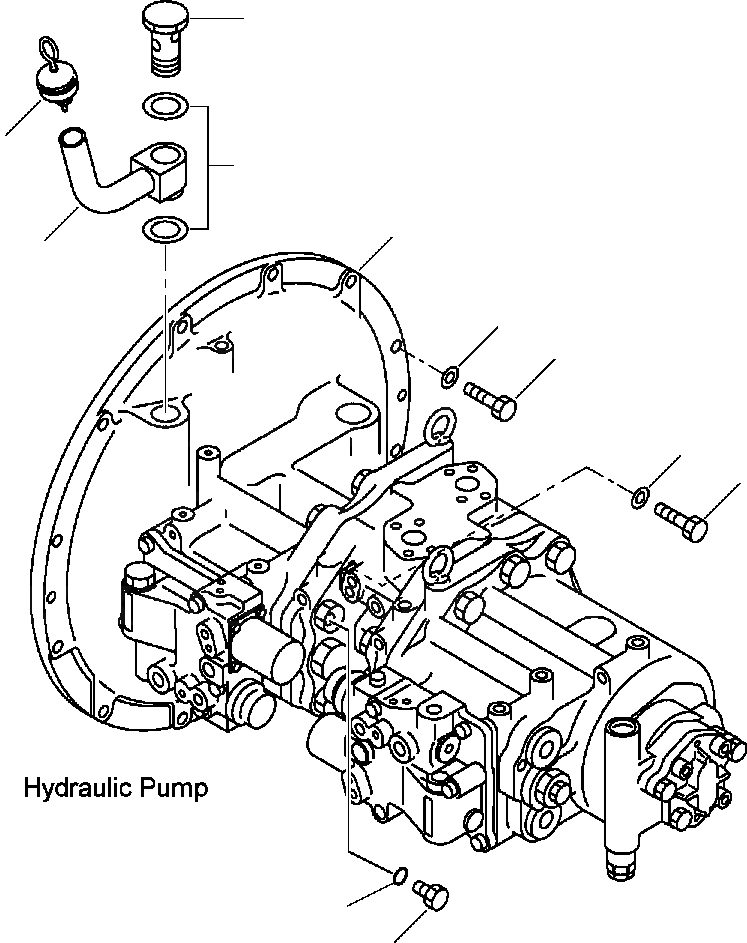 Hydraulic Pump