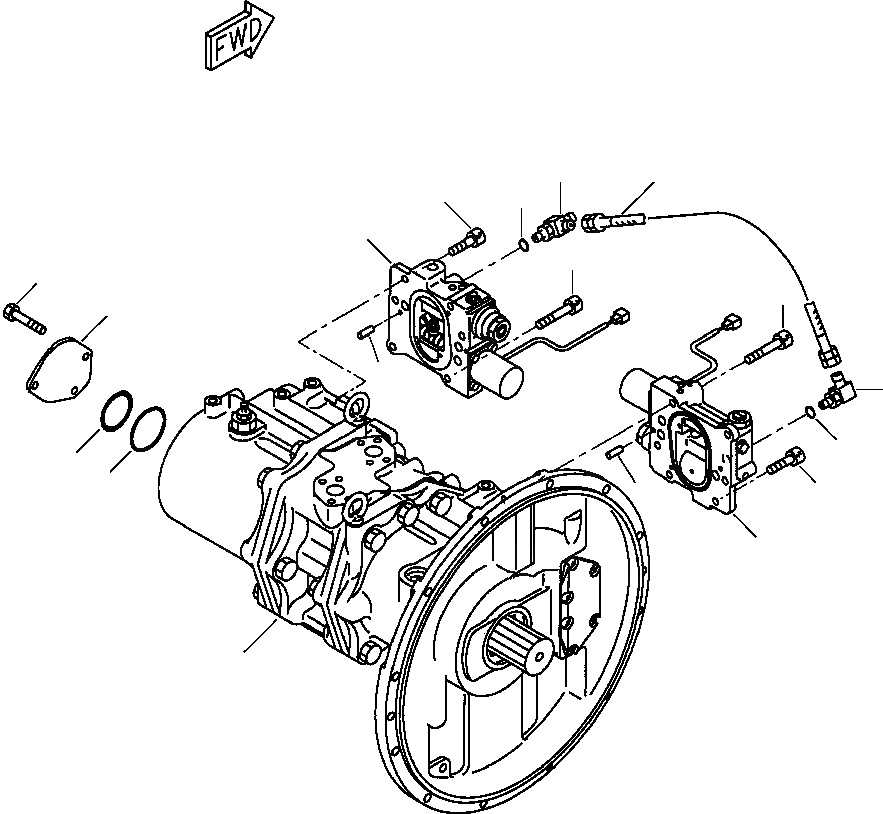 FWD