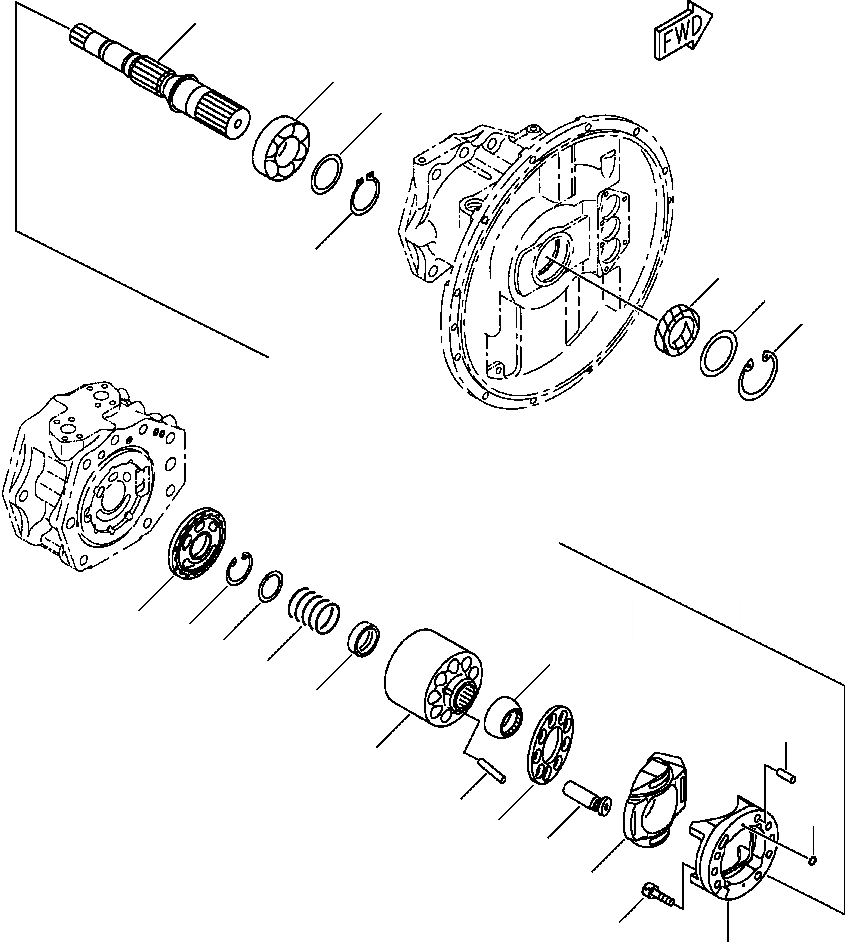 FWD