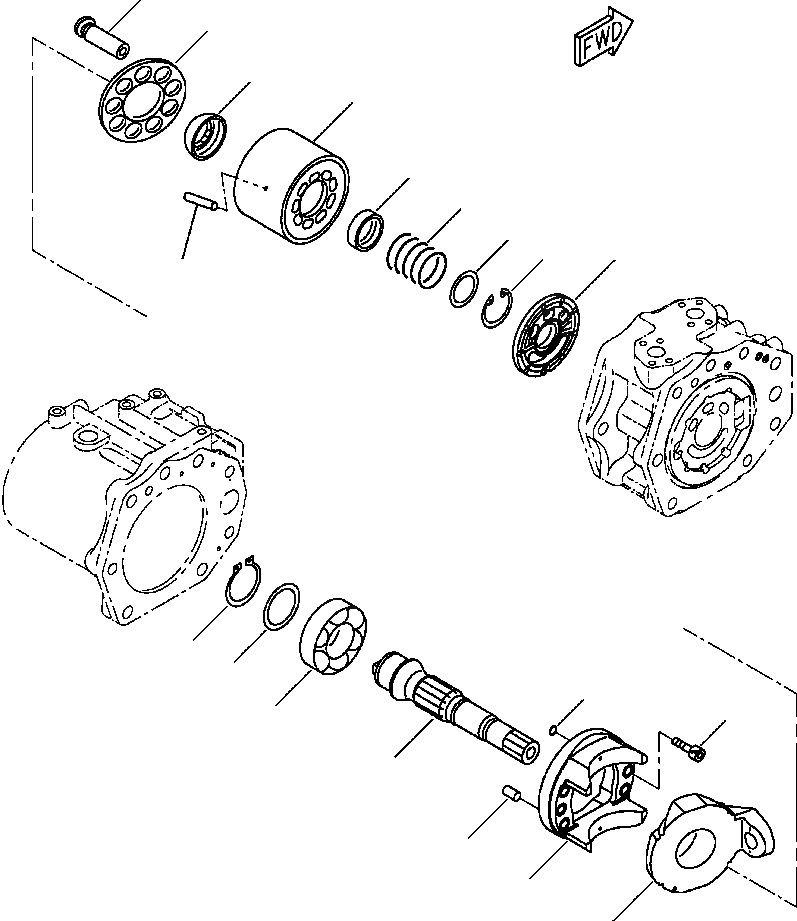 FWD