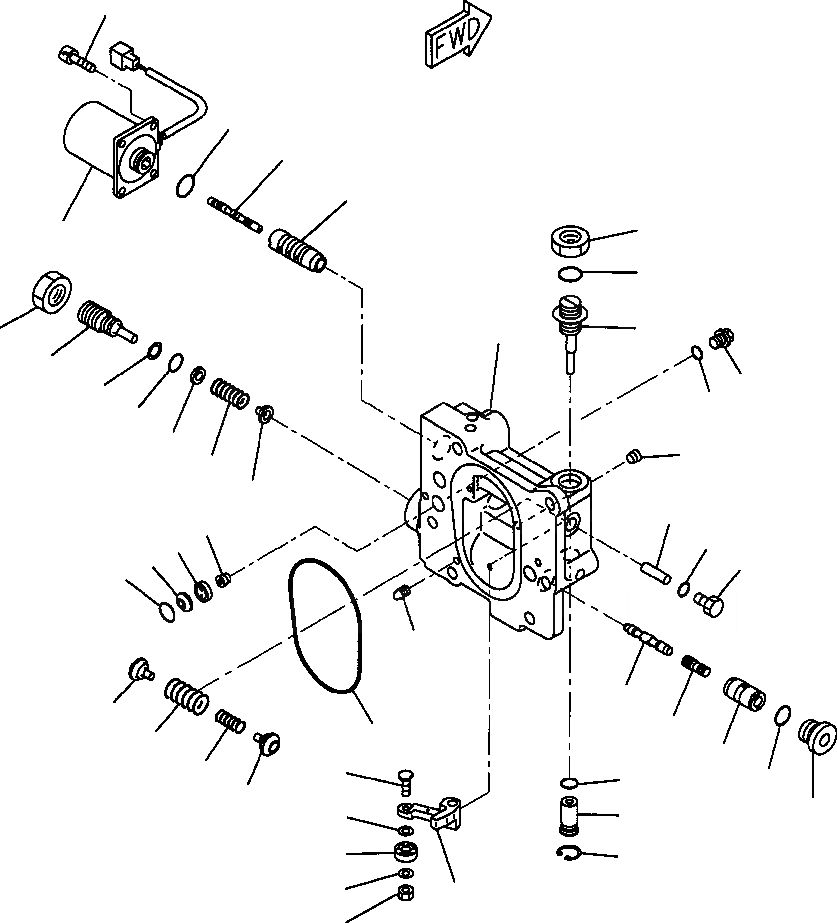 FWD