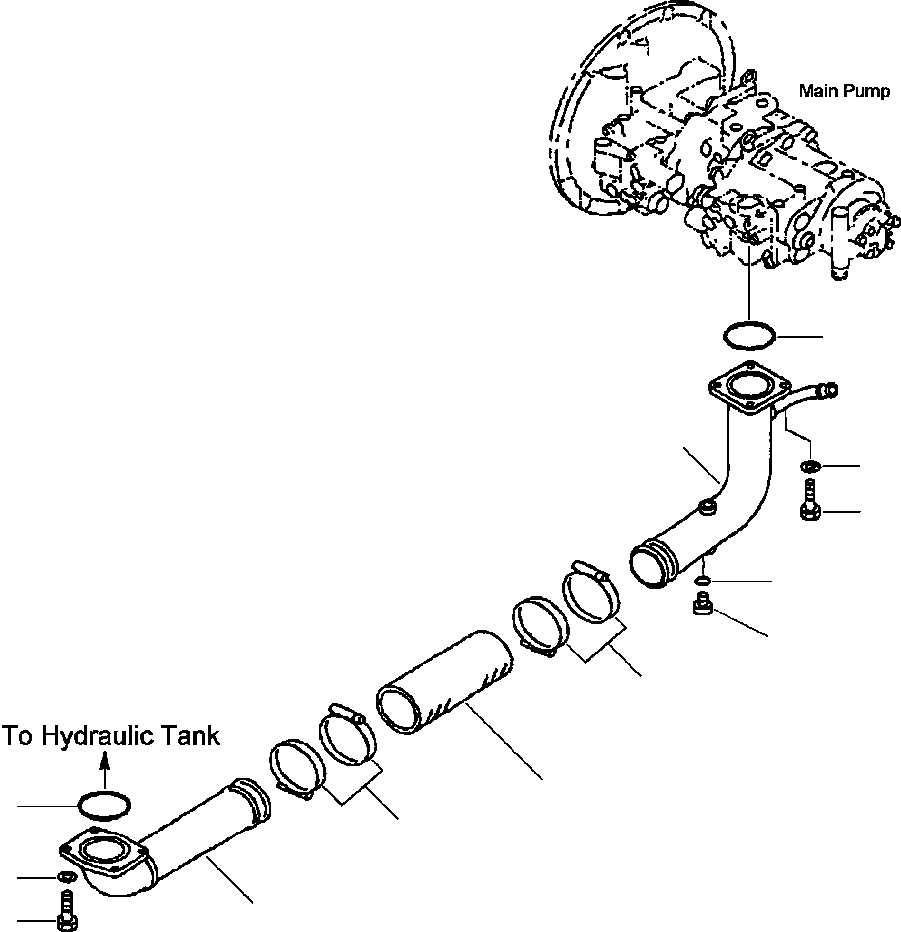 Main Pump

To Hydraulic Tank