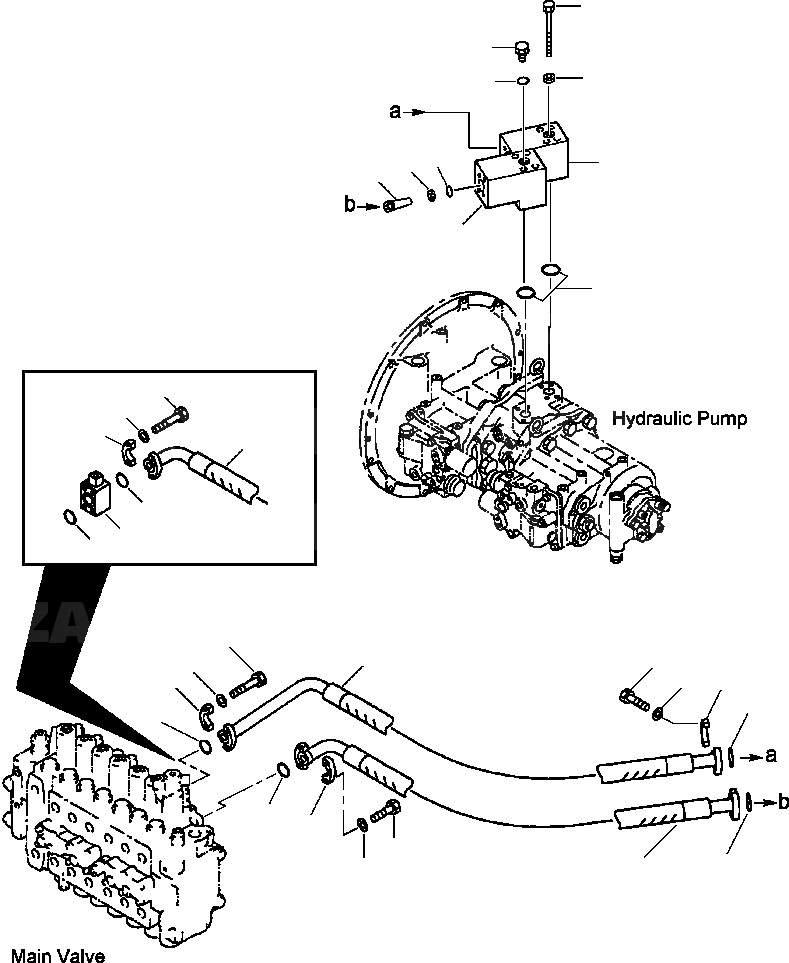 a
b
Hydraulic Pump
a
b
Main Valve