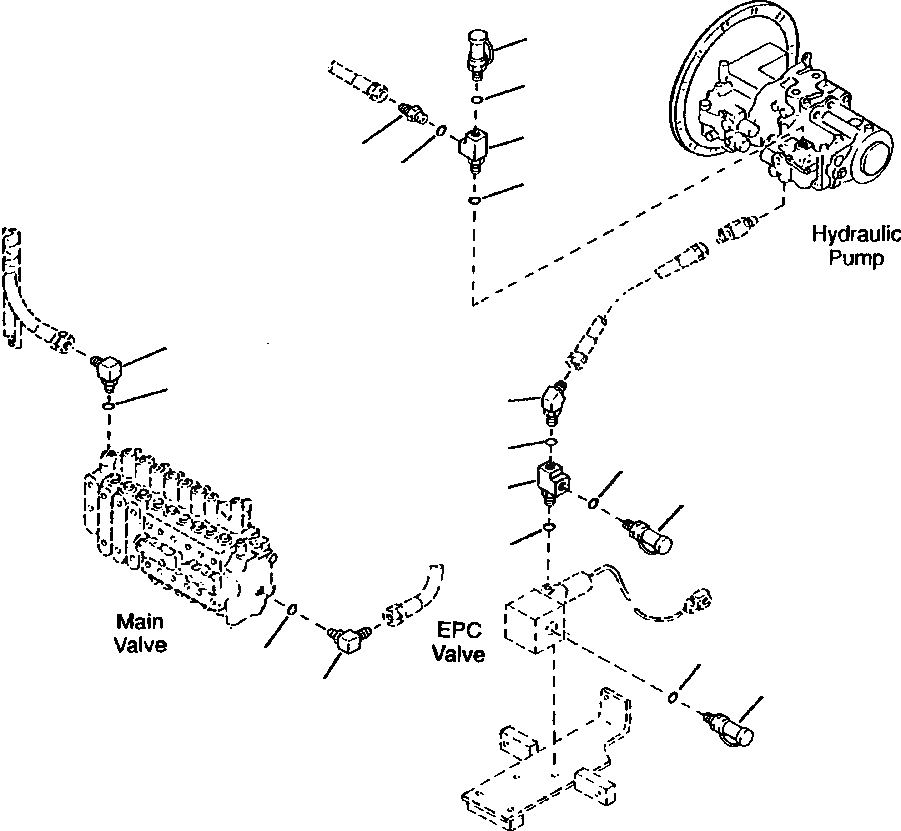 Hydraulic Pump

Main Valve

EPC Valve