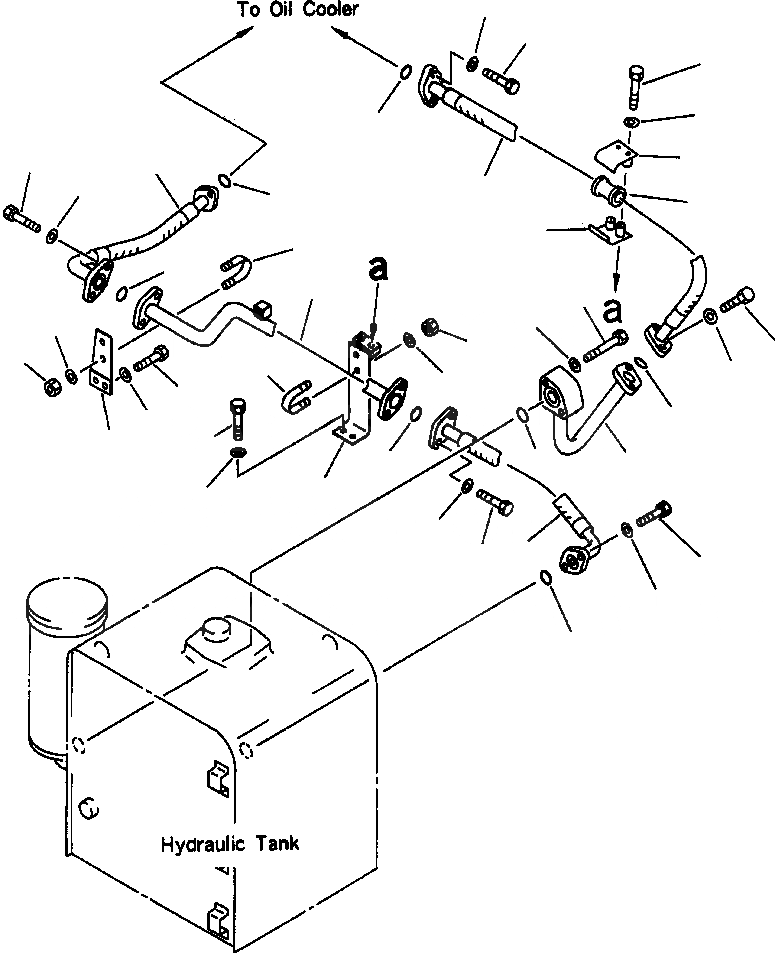 To Oil Cooler

a

a

Hydraulic Tank