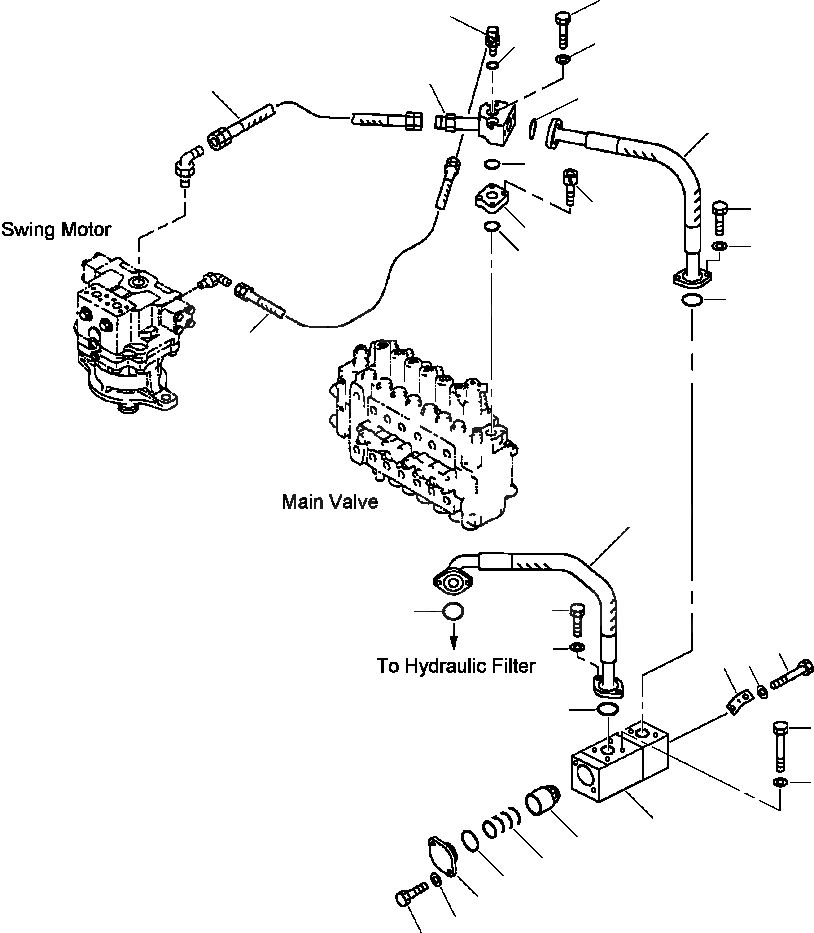 Swing Motor

Main Valve

To Hydraulic Filter