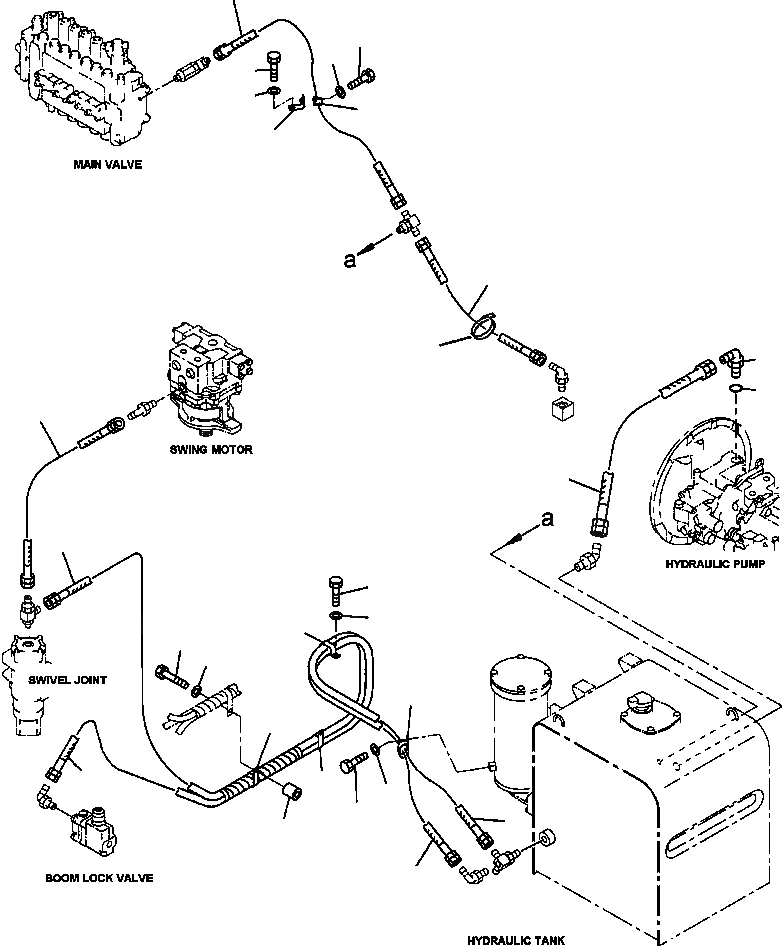 MAIN VALVE

a

SWING MOTOR

a

HYDRAULIC PUMP

SWIVEL JOINT

BOOM LOCK VALVE

HYDRAULIC TANK