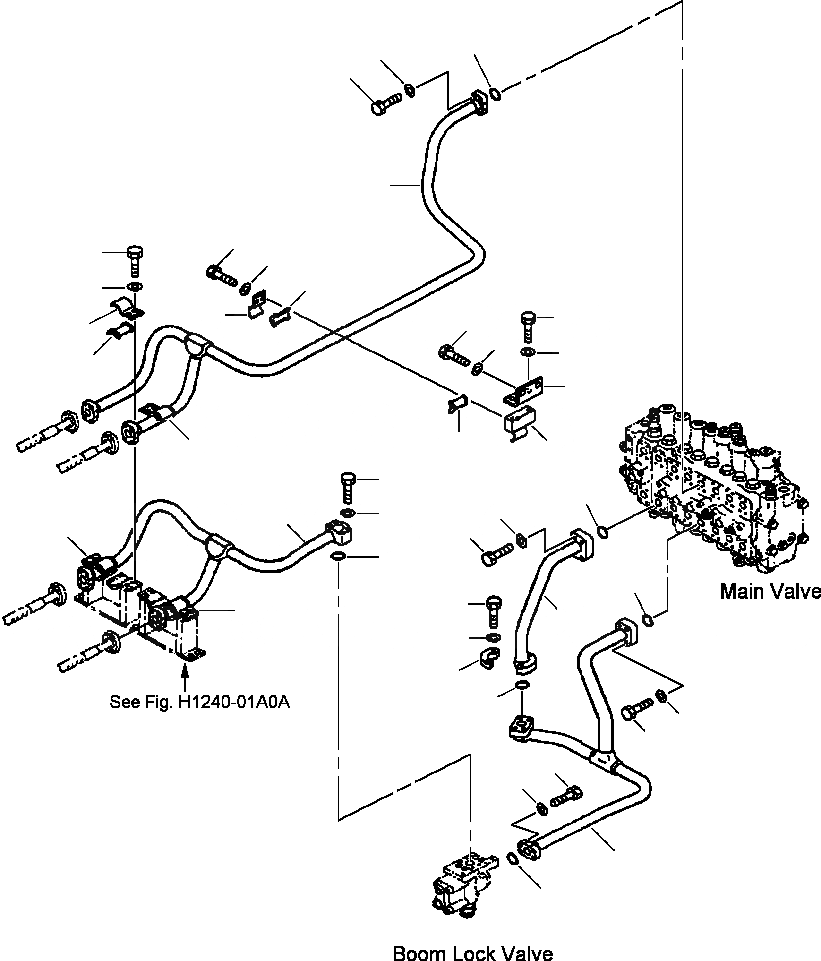 Main Valve

See Fig. H1240-01A0A

Boom Lock Valve