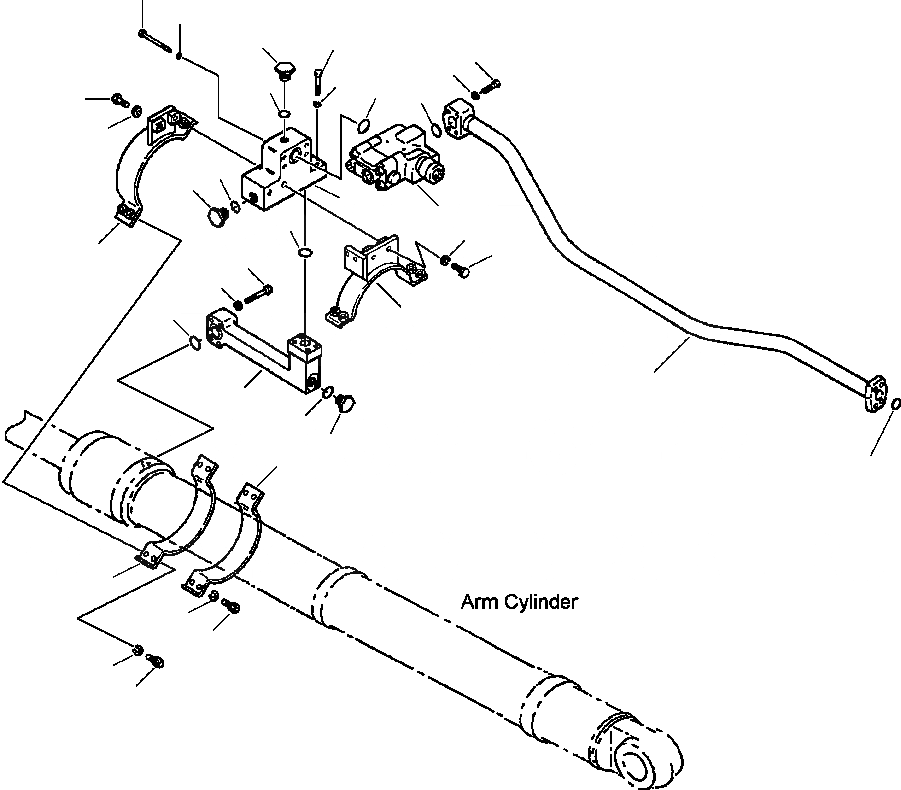 Arm Cylinder