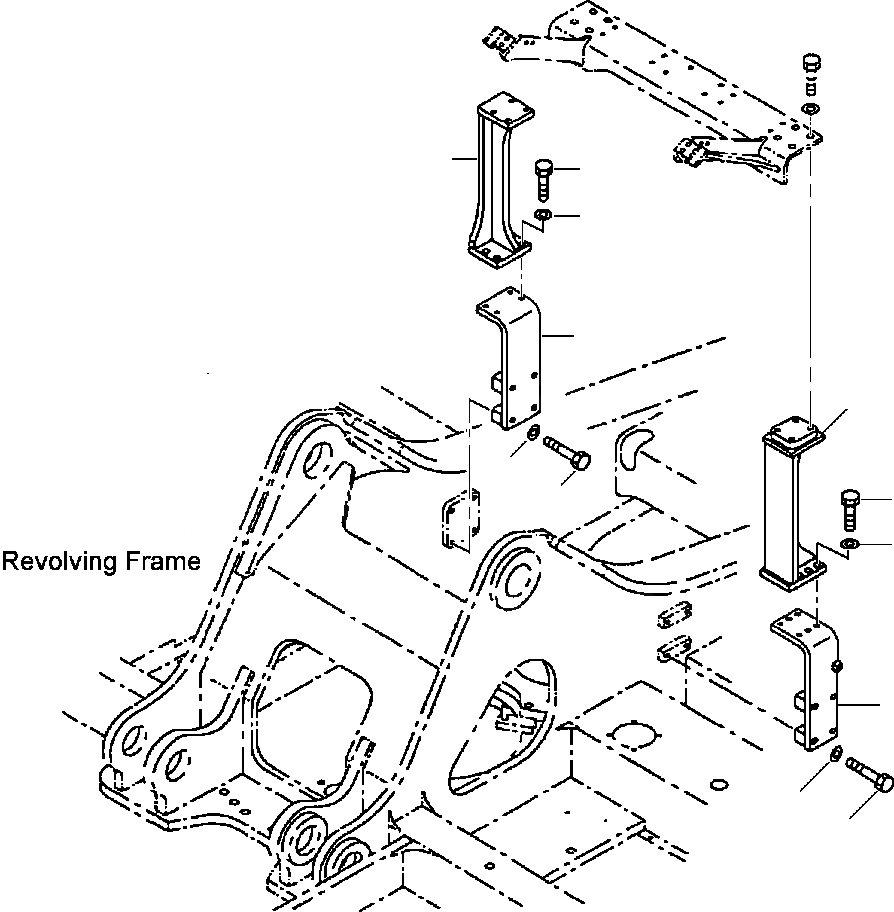 Revolving Frame