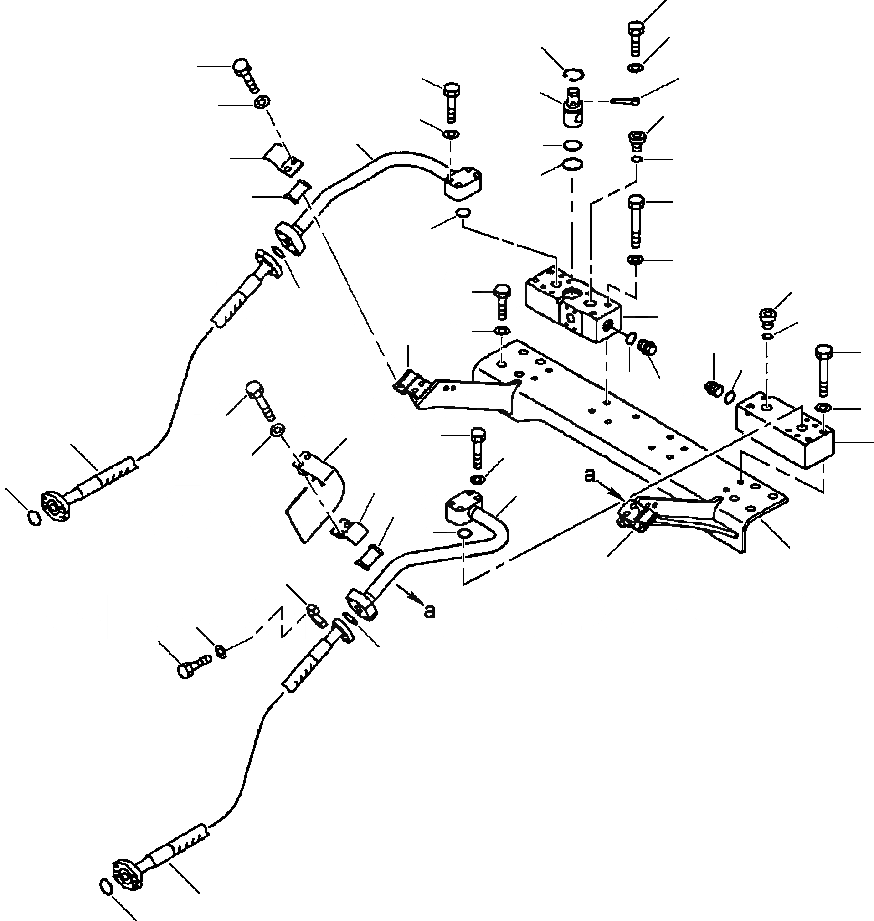 a
a