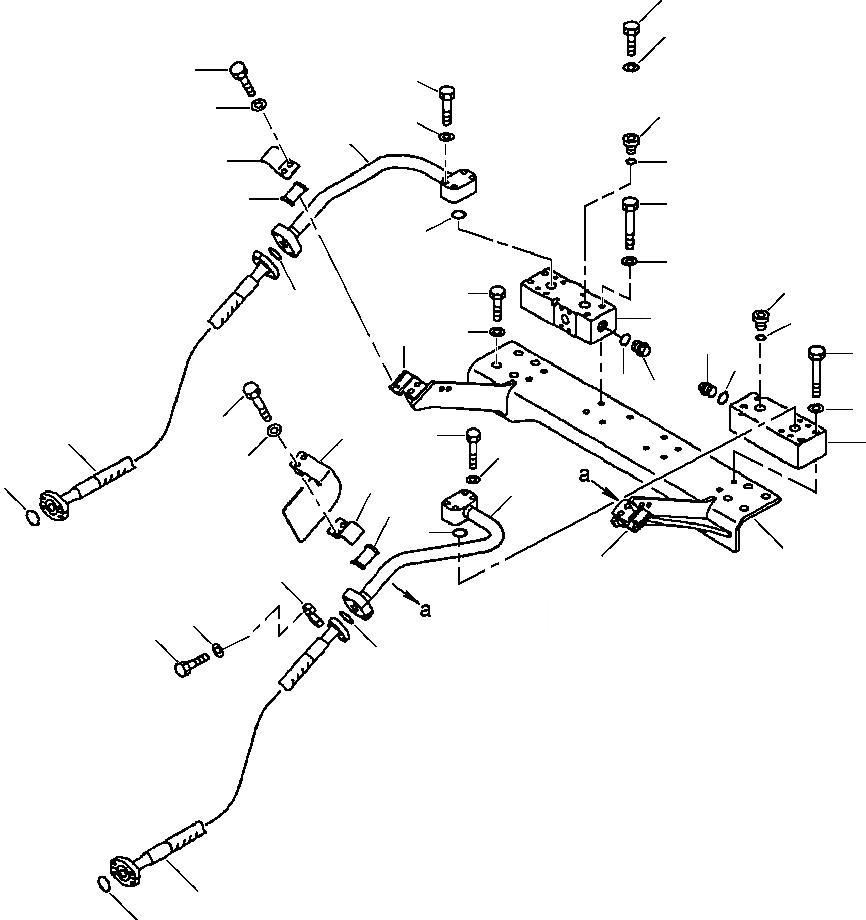 a
a