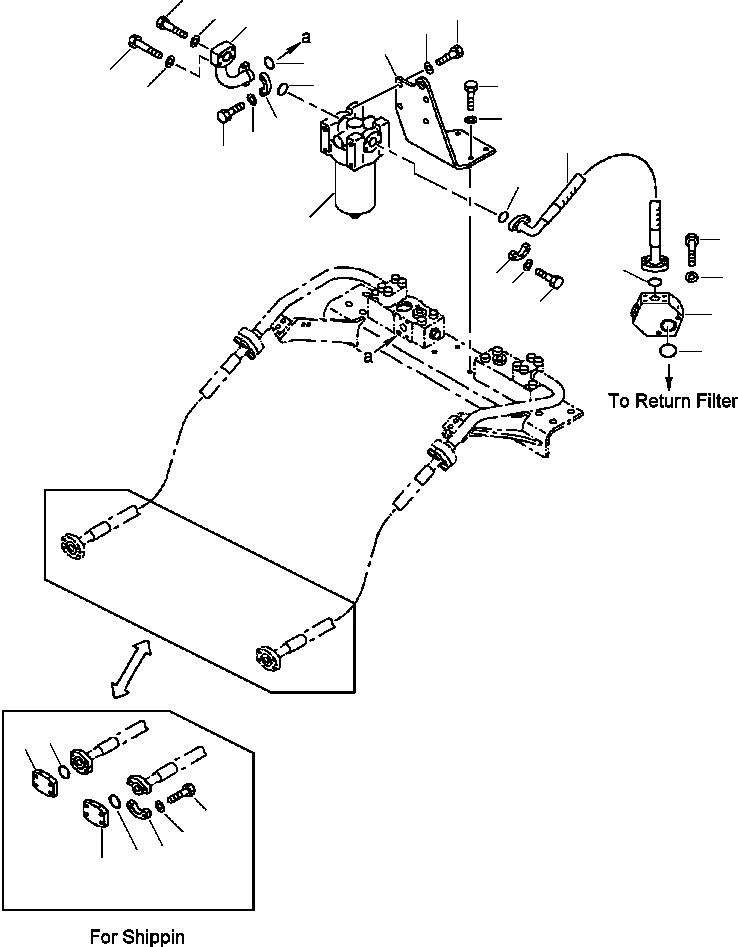 a

a

To Return Filter

For Shippin