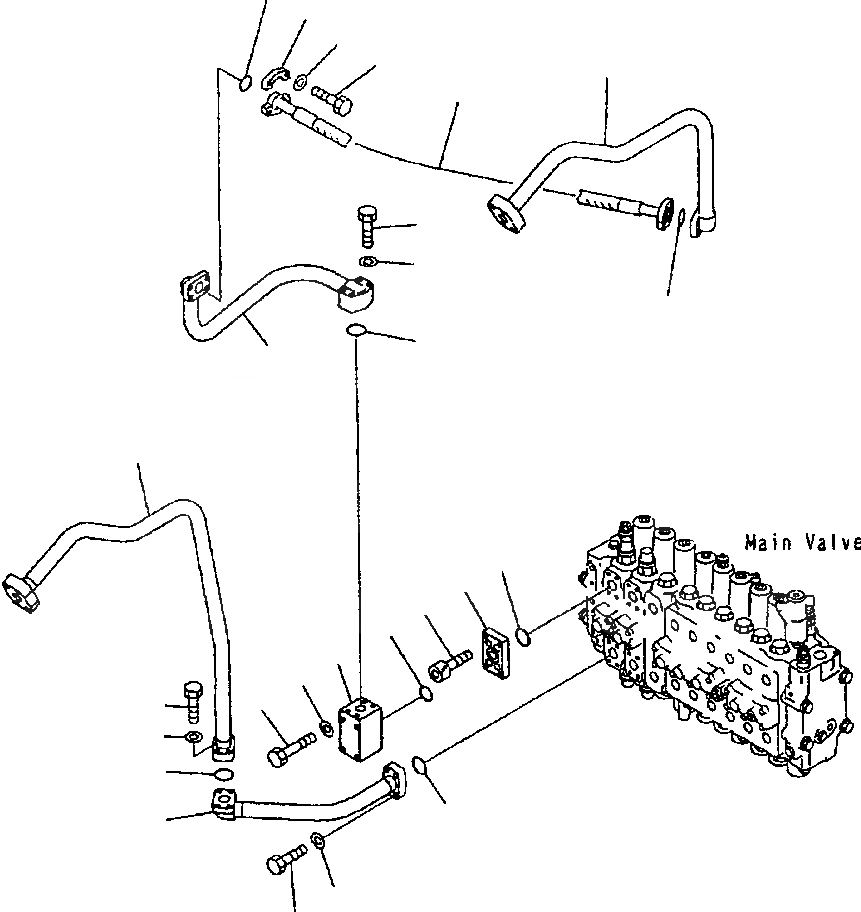 Main Valve